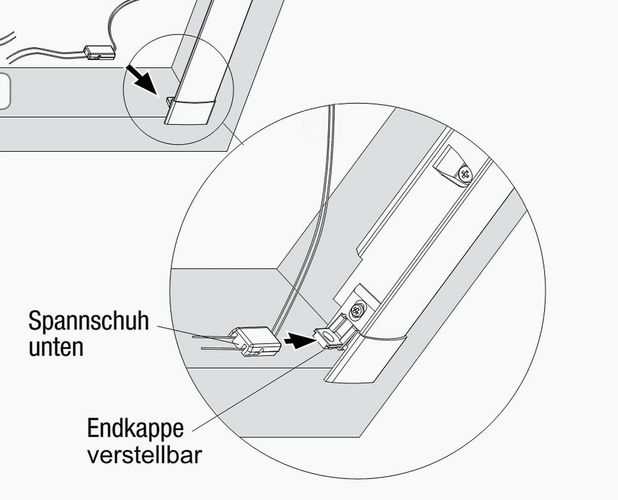 Spannschuh unten

Endkappe verstellbar