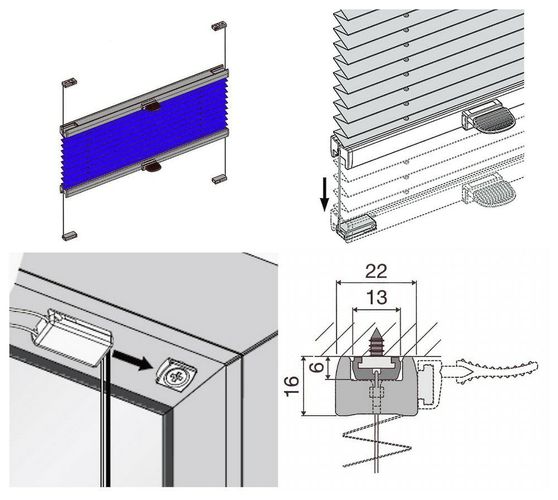 22
13
6
16