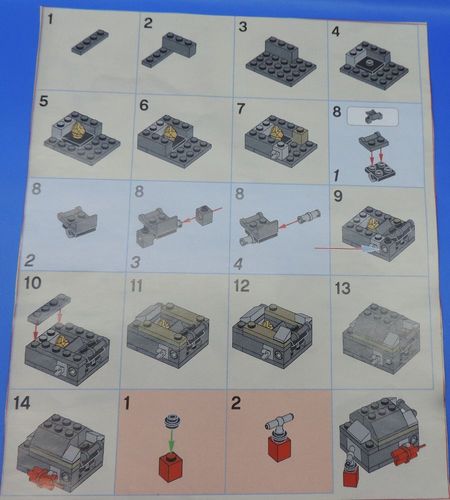 1

2

3

4

5

6

7

8

1

8

2

8

3

8

4

9

10

11

12

13

14

1

2