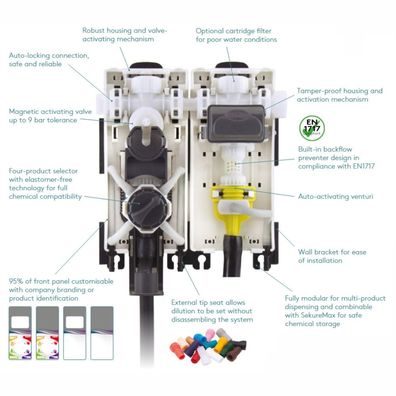 Robust housing and valve-activating mechanism

Optional cartridge filter for poor water conditions

Auto-locking connection, safe and reliable

Tamper-proof housing and activation mechanism

Magnetic activating valve up to 9 bar tolerance

EN 1717

Built-in backflow preventer design in compliance with EN1717

Four-product selector with elastomer-free technology for full chemical compatibility

Auto-activating venturi

Wall bracket for ease of installation

95% of front panel customisable with company branding or product identification

External tip seat allows dilution to be set without disassembling the system

Fully modular for multi-product dispensing and combinable with SekureMax for safe chemical storage