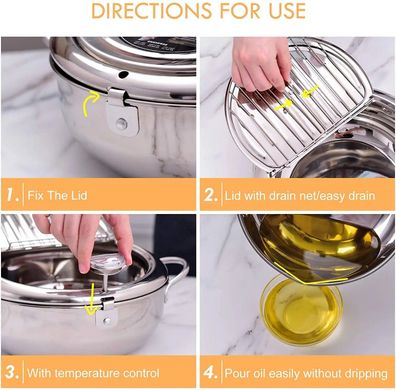 DIRECTIONS FOR USE

1. Fix The Lid

2. Lid with drain net/easy drain

3. With temperature control

4. Pour oil easily without dripping