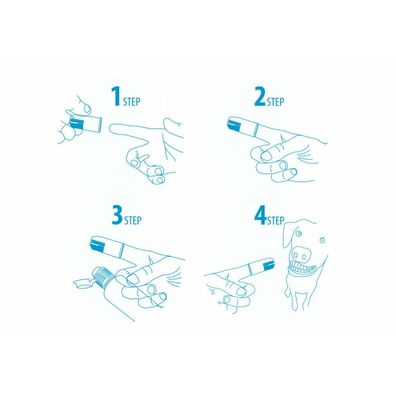 1 STEP

2 STEP

3 STEP

4 STEP