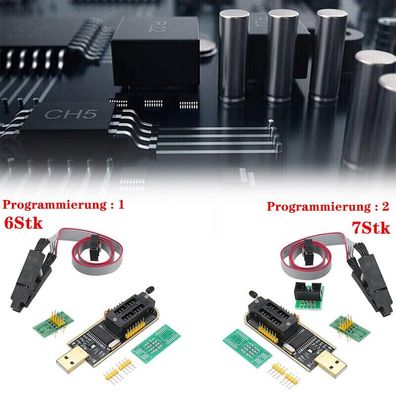 CH5

Programmierung : 1
6Stk

Programmierung : 2
7Stk