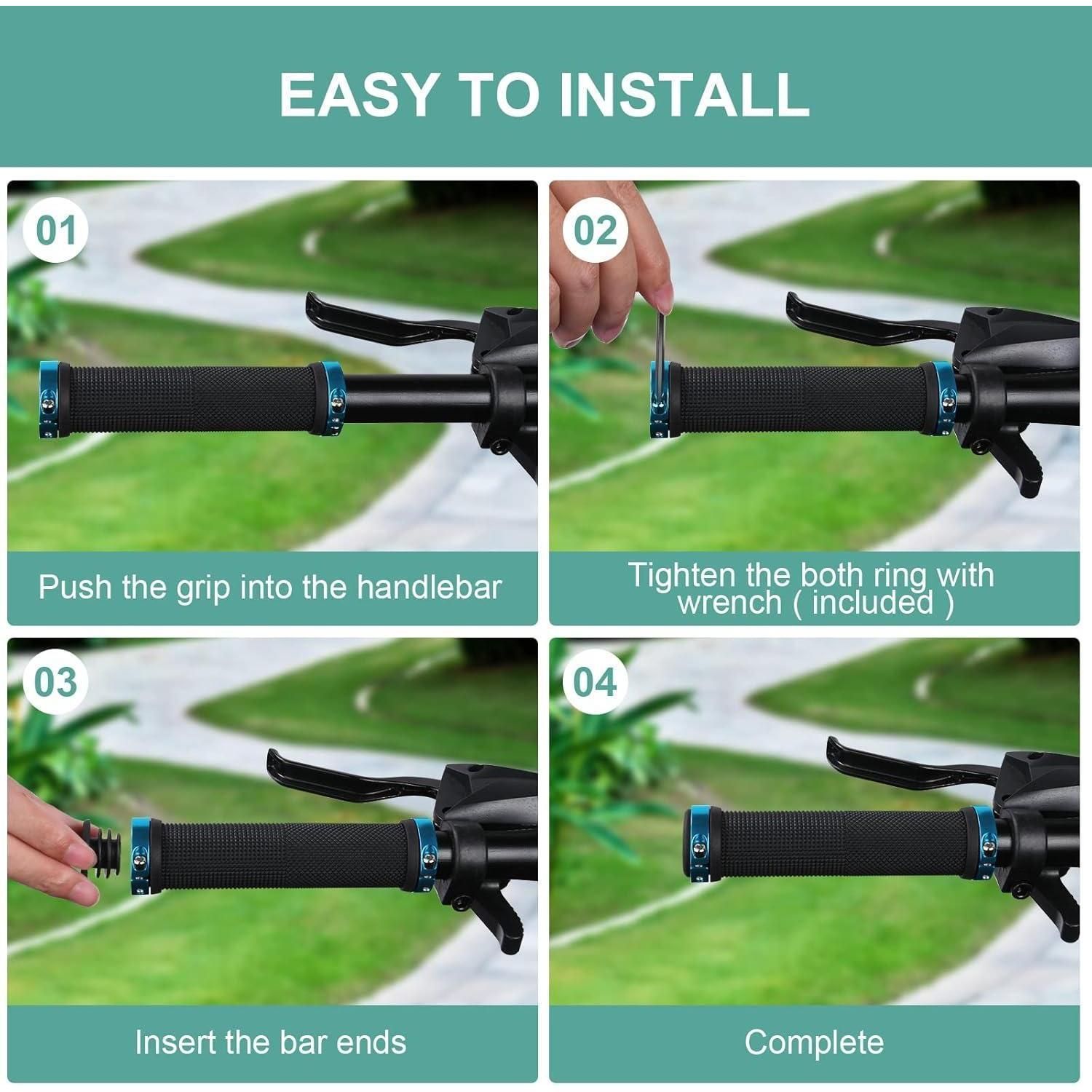 EASY TO INSTALL

01

Push the grip into the handlebar

02

Tighten the both ring with wrench ( included )

03

Insert the bar ends

04

Complete