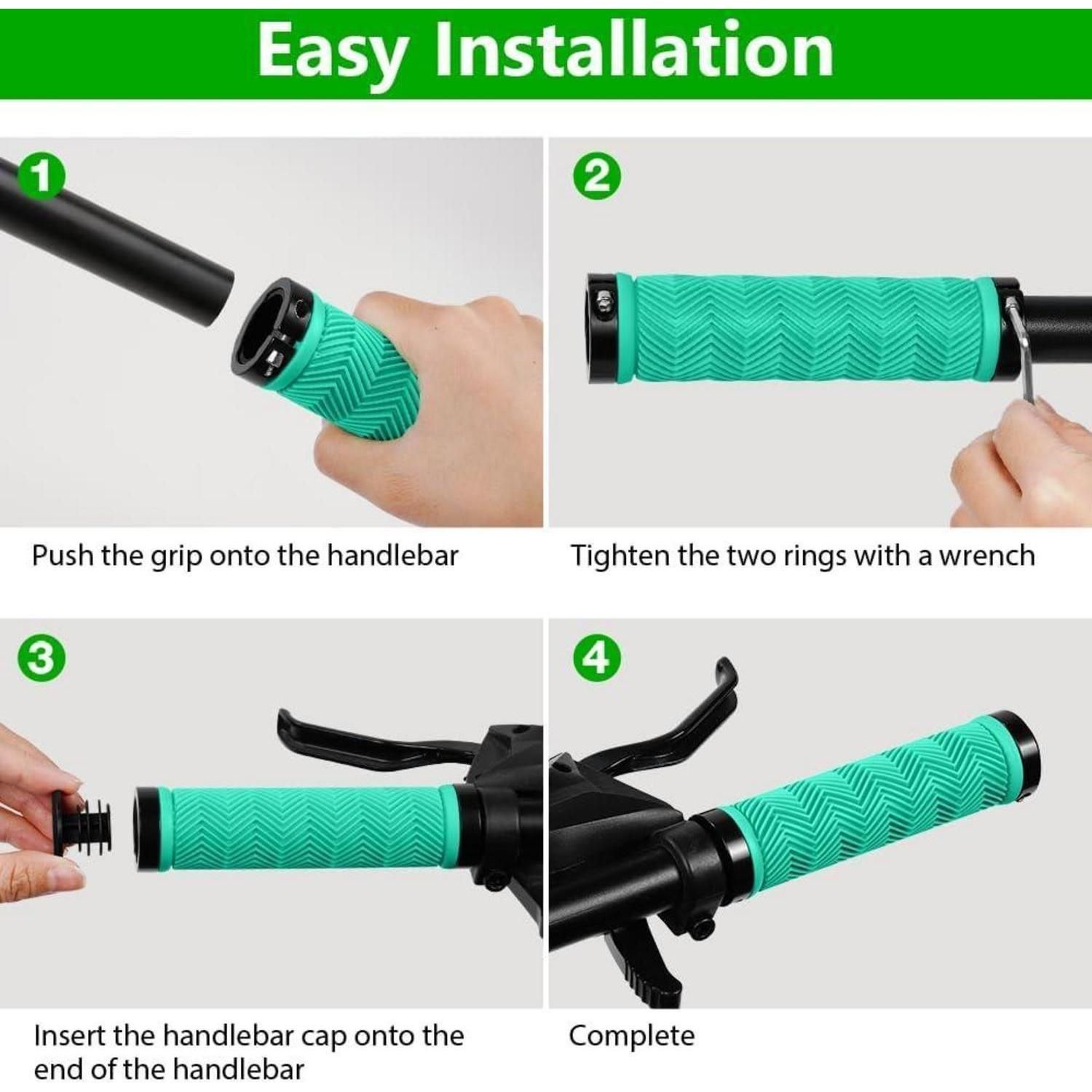 Easy Installation

1

Push the grip onto the handlebar

2

Tighten the two rings with a wrench

3

Insert the handlebar cap onto the end of the handlebar

4

Complete