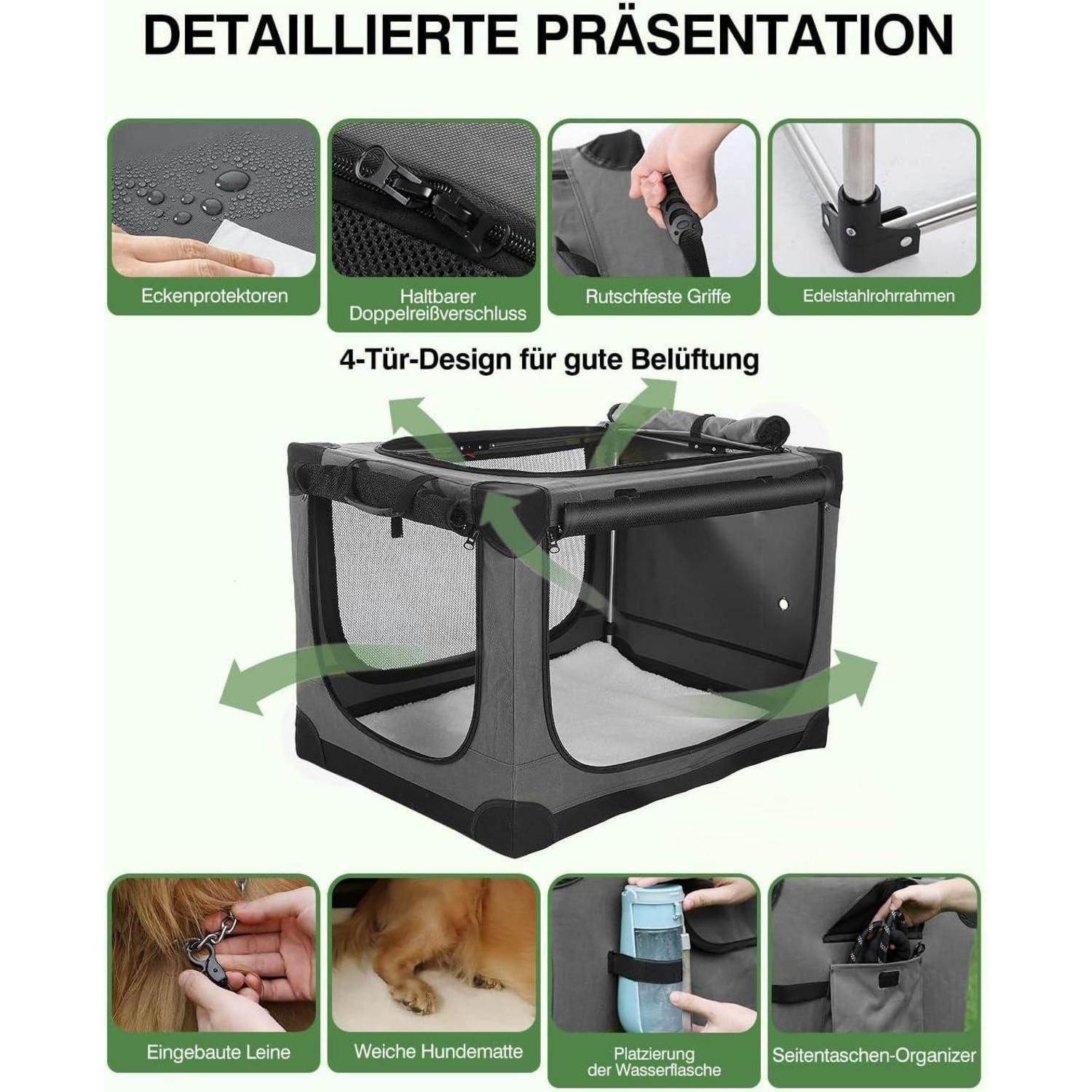 DETAILLIERTE PRÄSENTATION

Eckenprotektoren

Haltbarer Doppelreißverschluss

Rutschfeste Griffe

Edelstahlrohrrahmen

4-Tür-Design für gute Belüftung

Eingebaute Leine

Weiche Hundematte

Platzierung der Wasserflasche

Seitentaschen-Organizer