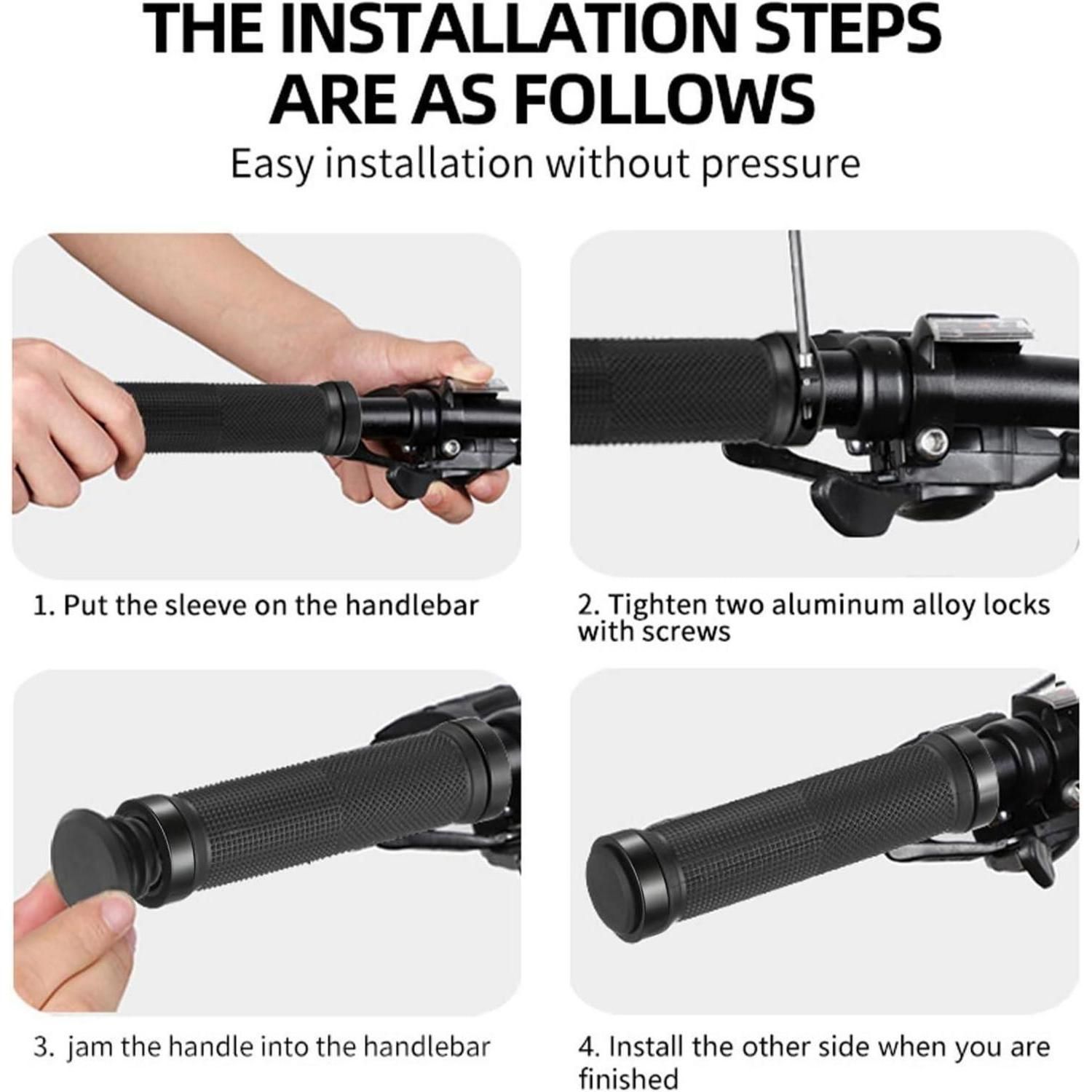 THE INSTALLATION STEPS ARE AS FOLLOWS

Easy installation without pressure

1. Put the sleeve on the handlebar

2. Tighten two aluminum alloy locks with screws

3. jam the handle into the handlebar

4. Install the other side when you are finished