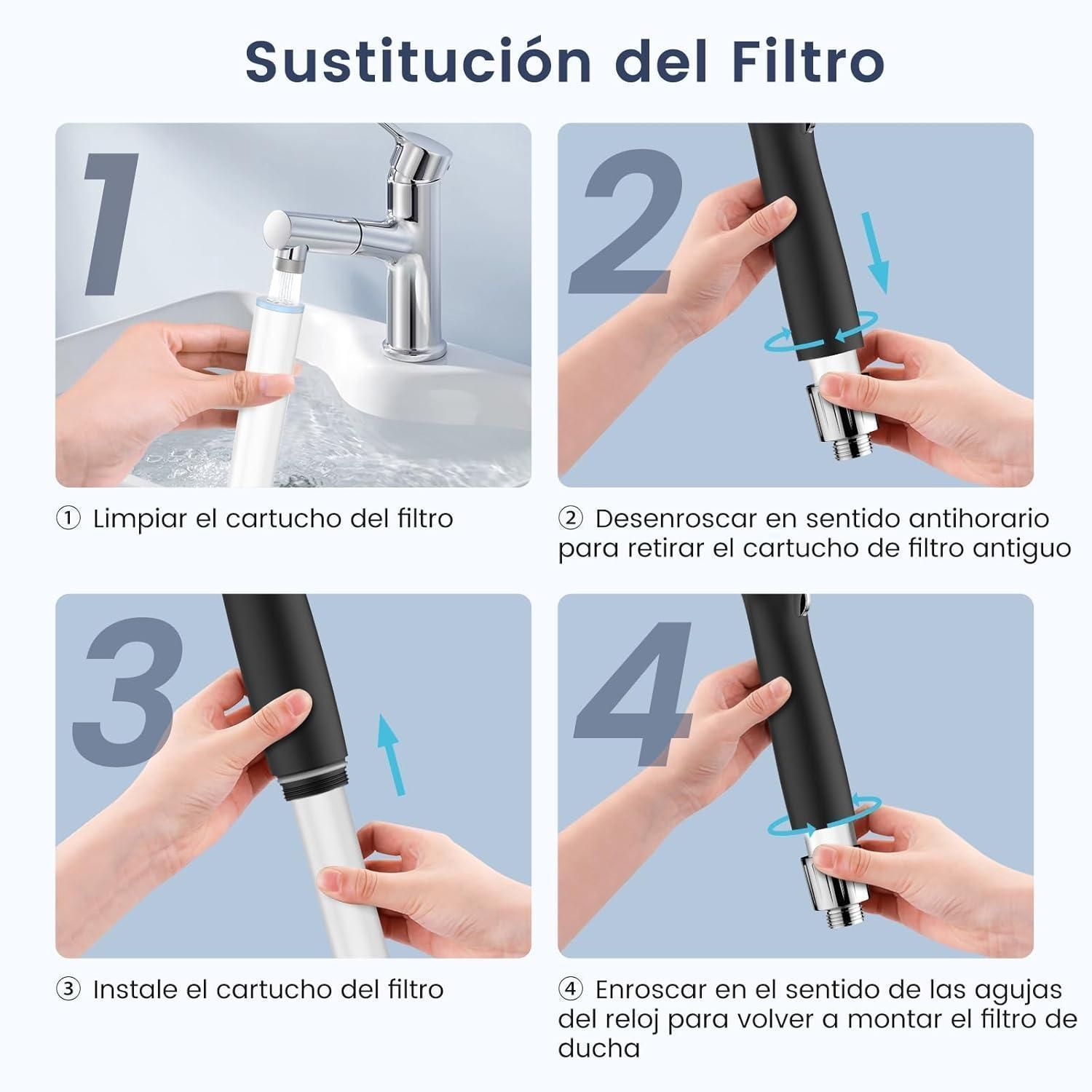 Sustitución del Filtro

1

① Limpiar el cartucho del filtro

2

② Desenroscar en sentido antihorario para retirar el cartucho de filtro antiguo

3

③ Instale el cartucho del filtro

4

④ Enroscar en el sentido de las agujas del reloj para volver a montar el filtro de ducha