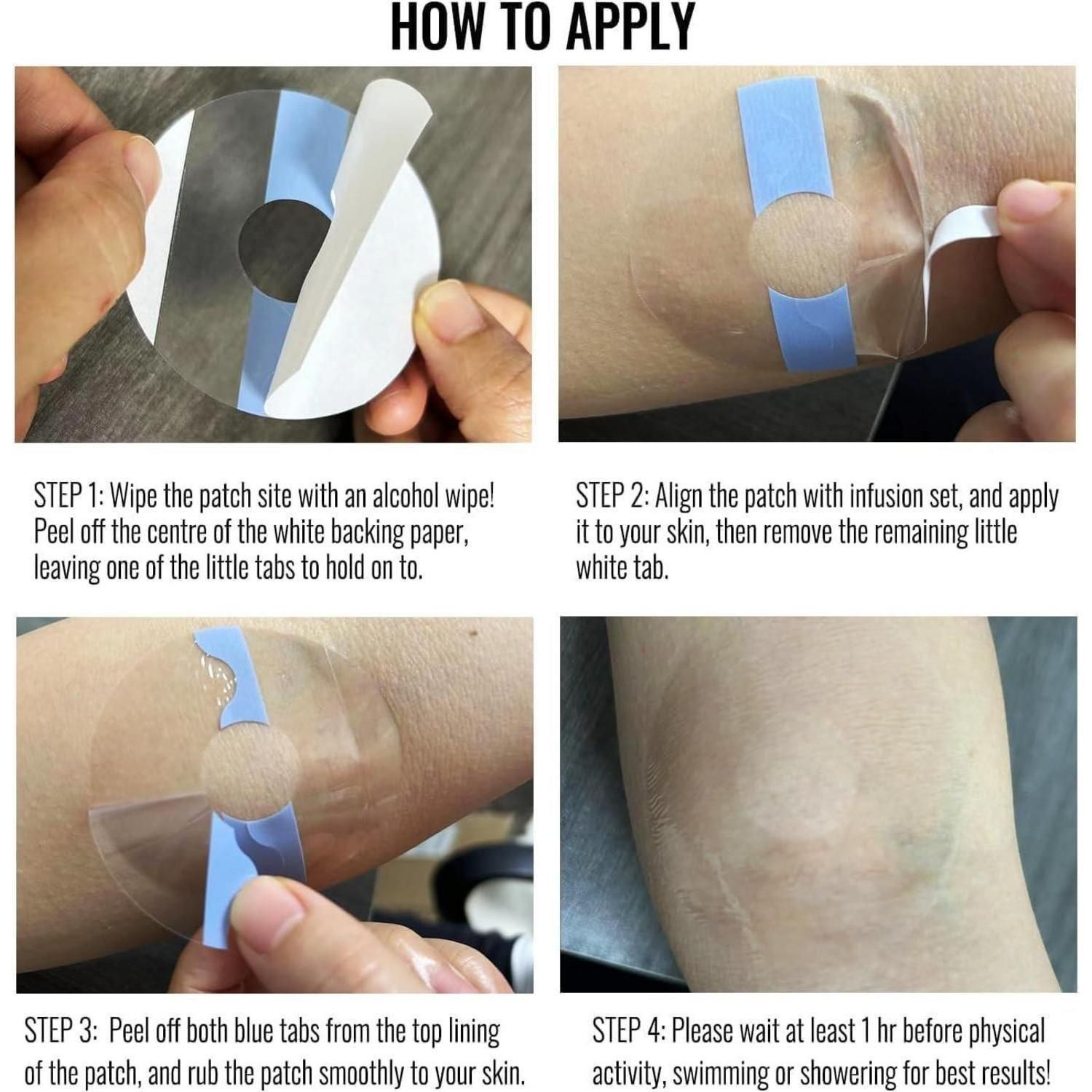 HOW TO APPLY

STEP 1: Wipe the patch site with an alcohol wipe! Peel off the centre of the white backing paper, leaving one of the little tabs to hold on to.

STEP 2: Align the patch with infusion set, and apply it to your skin, then remove the remaining little white tab.

STEP 3: Peel off both blue tabs from the top lining of the patch, and rub the patch smoothly to your skin.

STEP 4: Please wait at least 1 hr before physical activity, swimming or showering for best results!