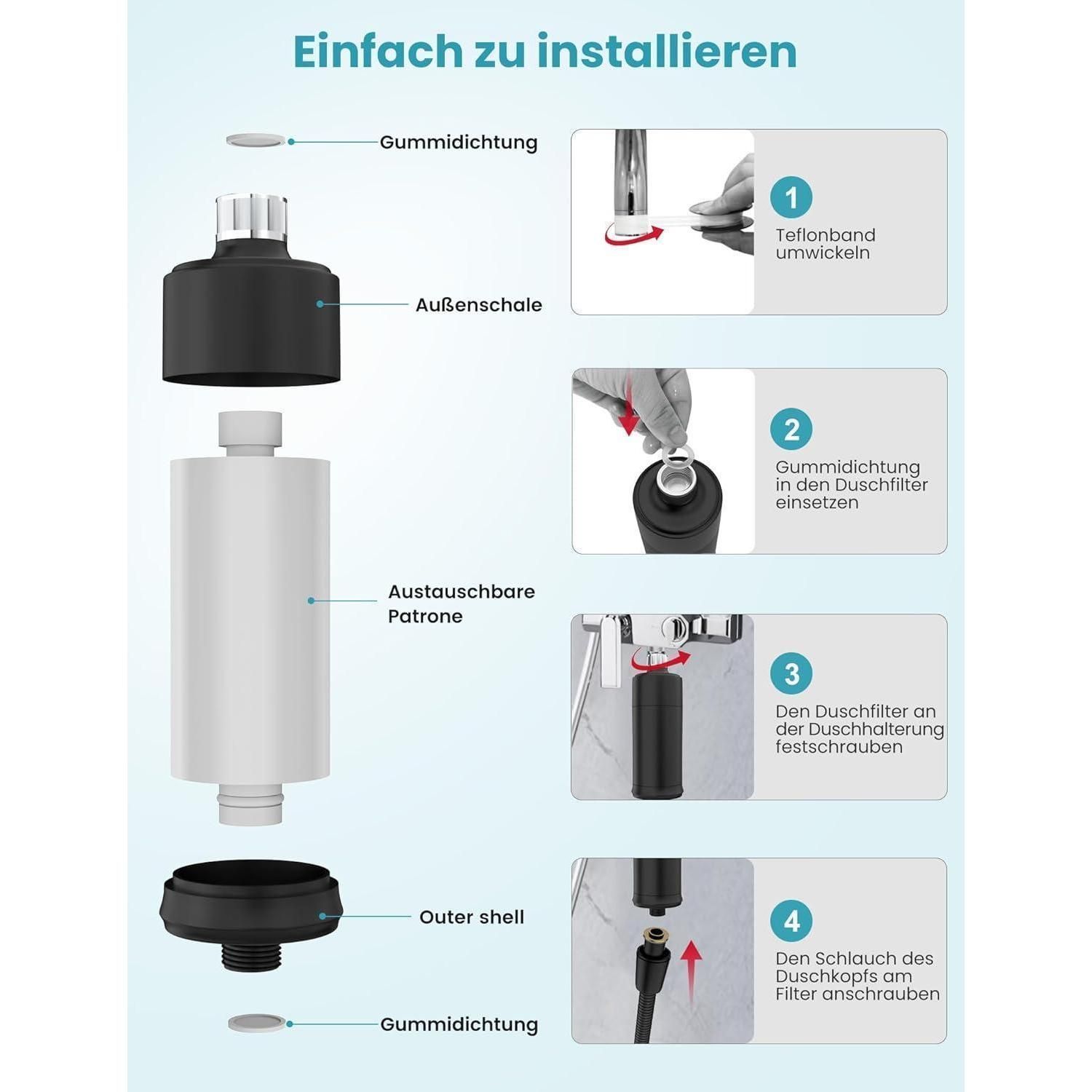 Einfach zu installieren

Gummidichtung

Außenschale

Austauschbare Patrone

Outer shell

Gummidichtung

1
Teflonband umwickeln

2
Gummidichtung in den Duschfilter einsetzen

3
Den Duschfilter an der Duschhalterung festschrauben

4
Den Schlauch des Duschkopfs am Filter anschrauben