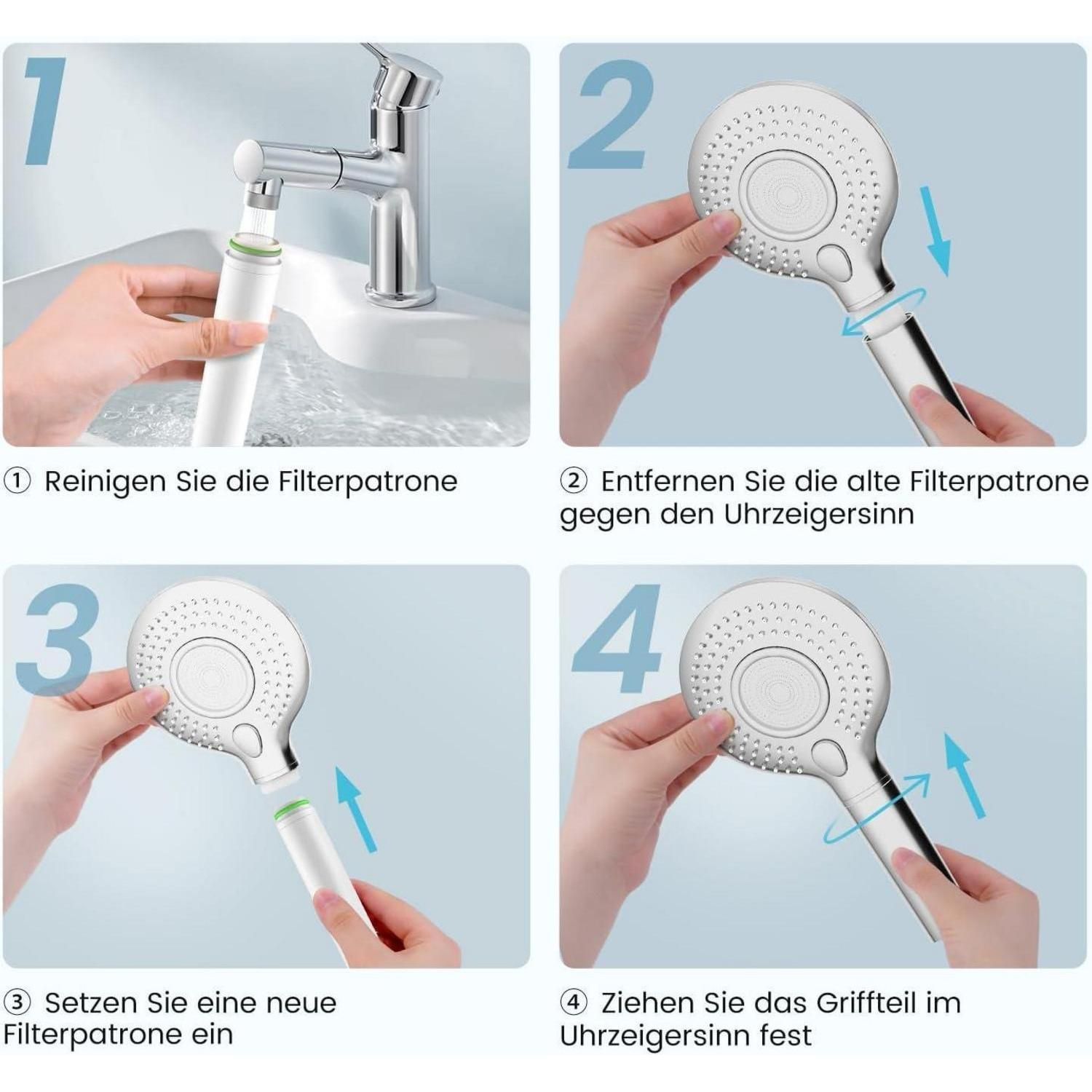 1

① Reinigen Sie die Filterpatrone

2

② Entfernen Sie die alte Filterpatrone gegen den Uhrzeigersinn

3

③ Setzen Sie eine neue Filterpatrone ein

4

④ Ziehen Sie das Griffteil im Uhrzeigersinn fest