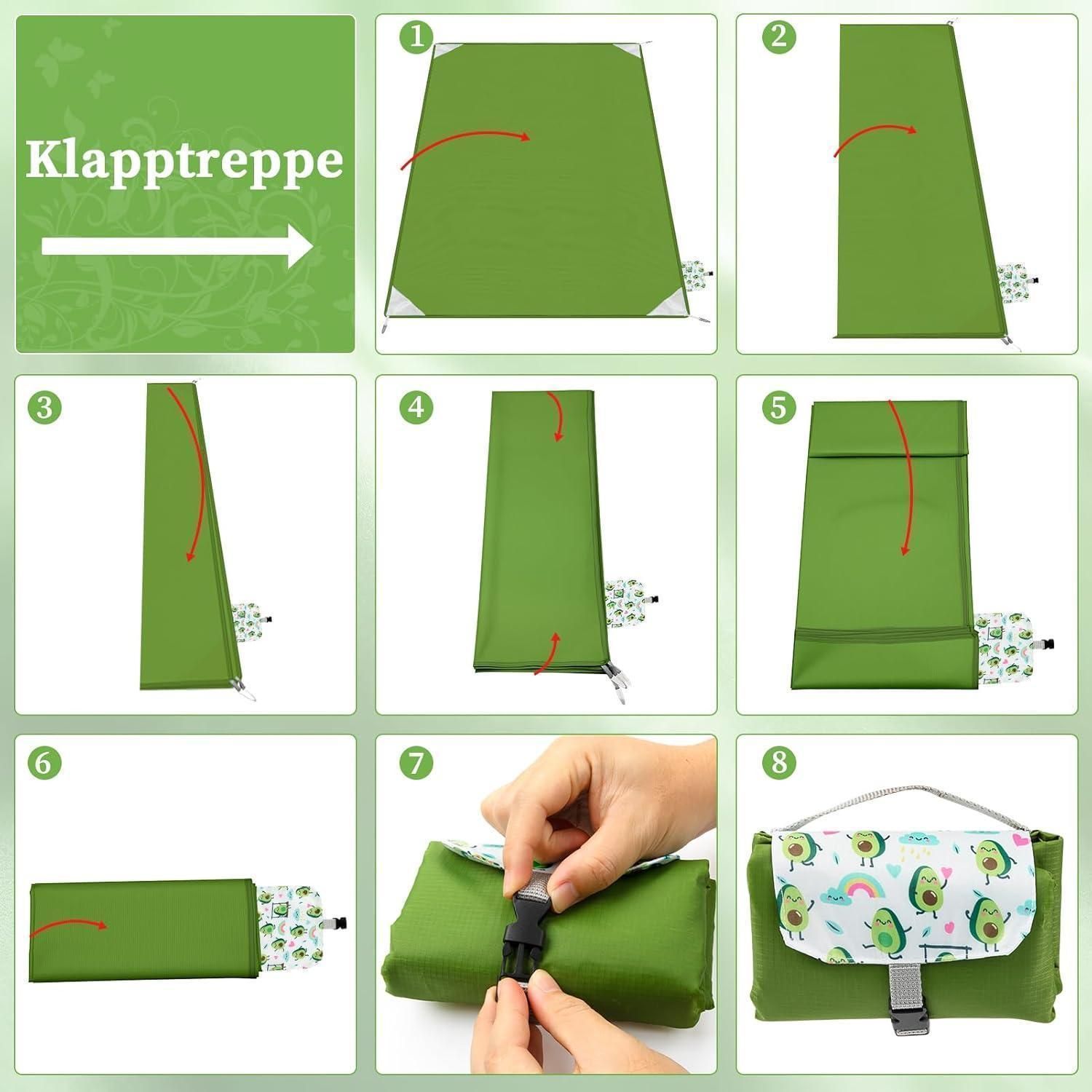 Klapptreppe

1

2

3

4

5

6

7

8