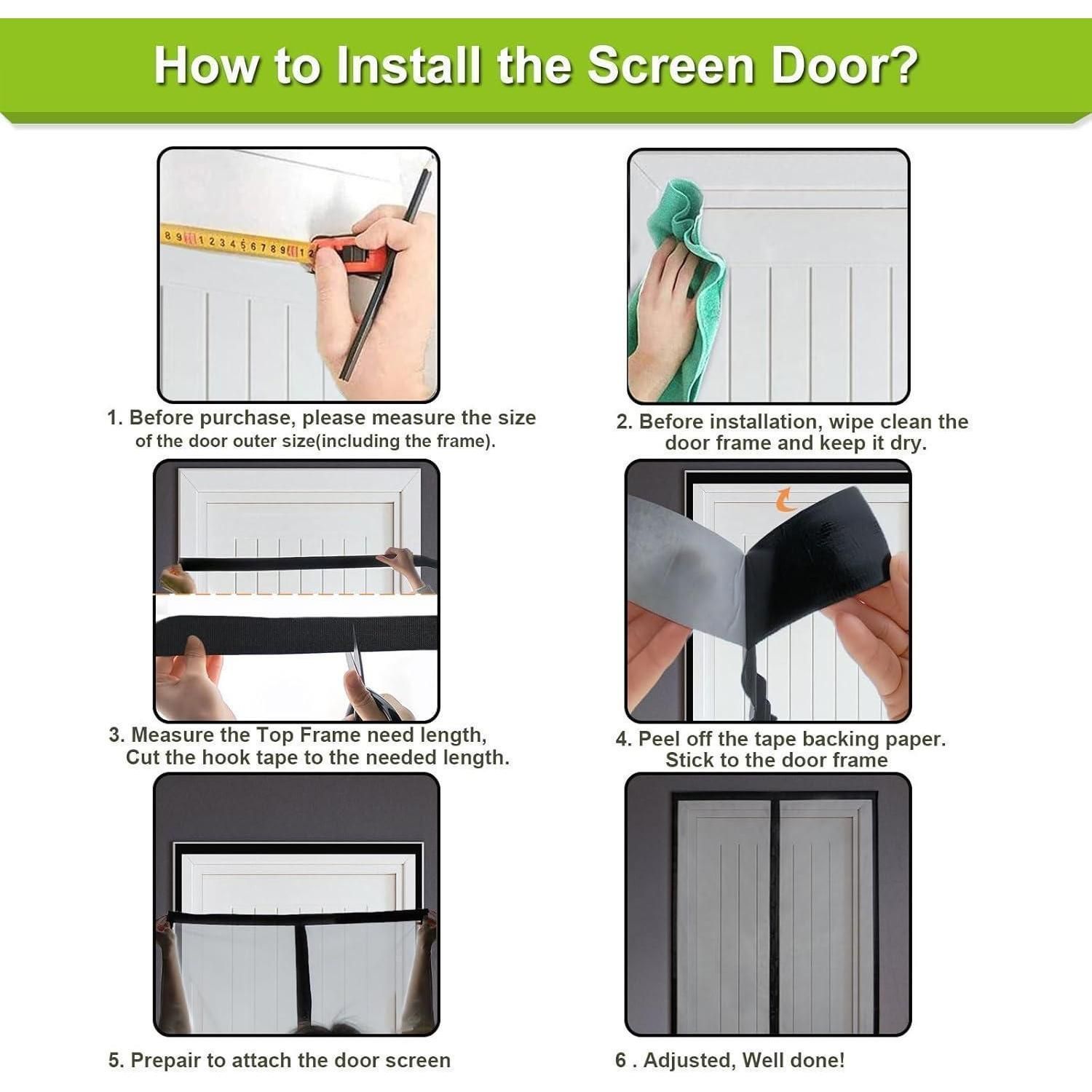 How to Install the Screen Door?

8 9 1 2 3 4 5 6 7 8 9 1 2

1. Before purchase, please measure the size of the door outer size(including the frame).

2. Before installation, wipe clean the door frame and keep it dry.

3. Measure the Top Frame need length, Cut the hook tape to the needed length.

4. Peel off the tape backing paper. Stick to the door frame

5. Prepair to attach the door screen

6 . Adjusted, Well done!