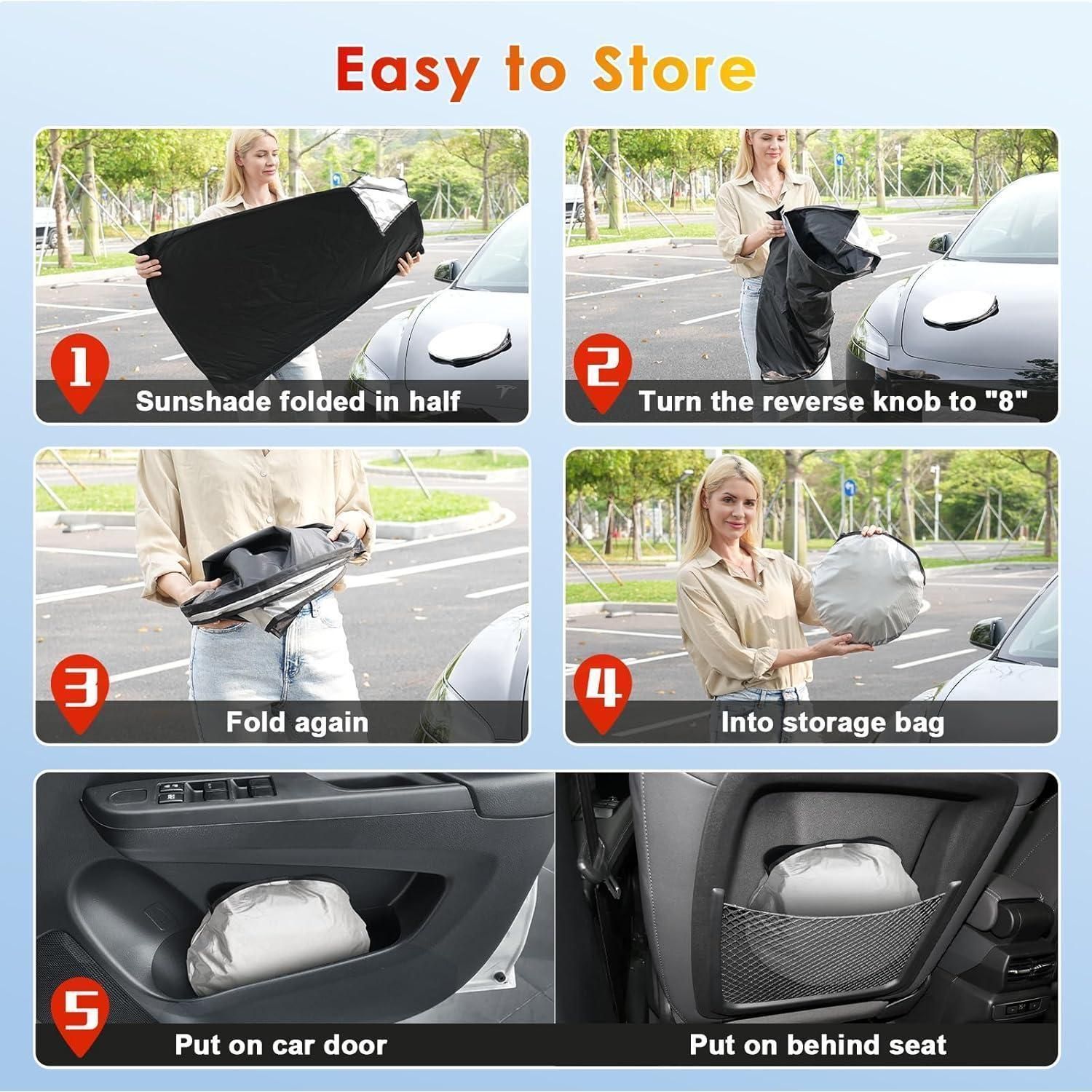 Easy to Store

1
Sunshade folded in half

2
Turn the reverse knob to "8"

3
Fold again

4
Into storage bag

5
Put on car door

Put on behind seat