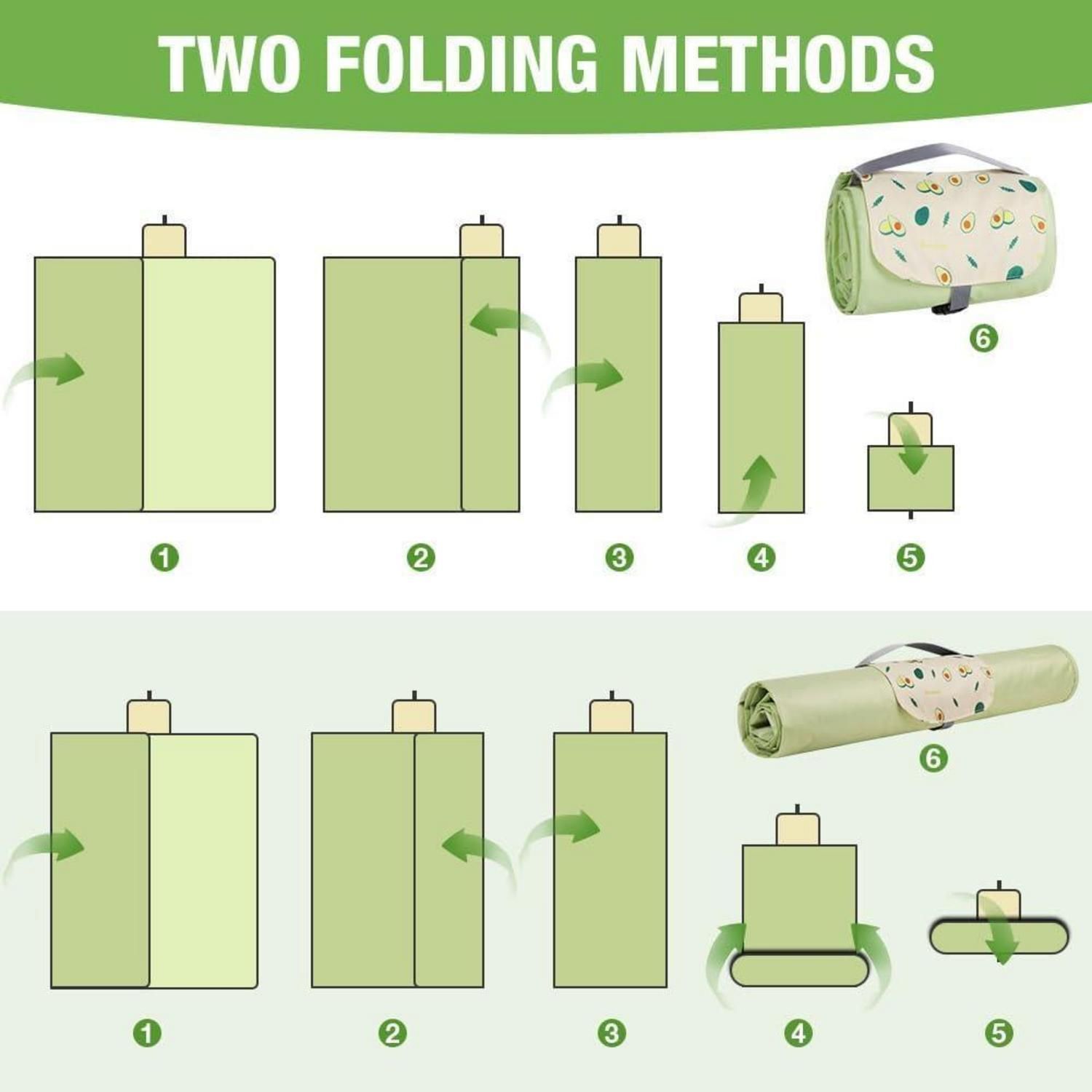 TWO FOLDING METHODS

6

1 2 3 4 5

6

1 2 3 4 5