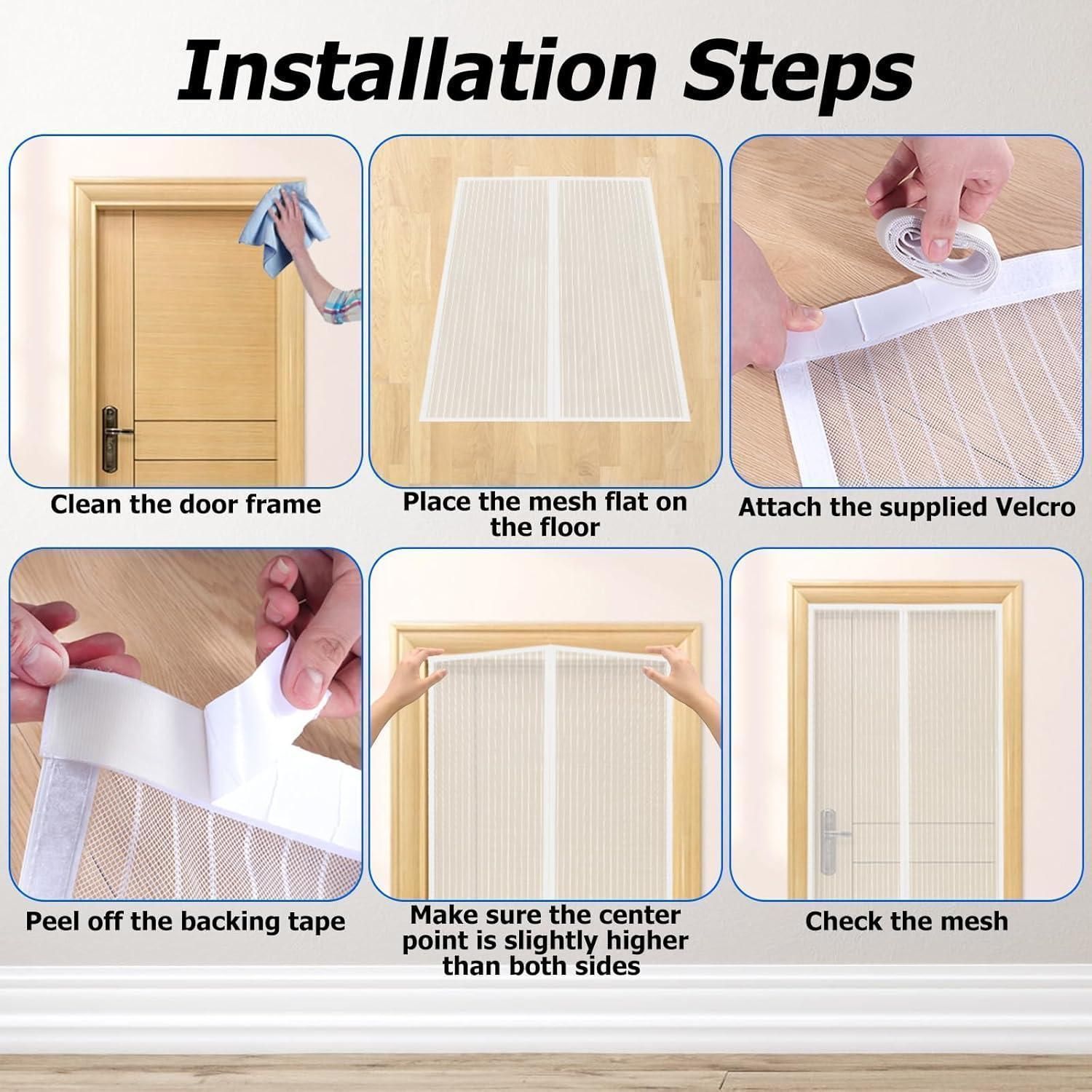 Installation Steps

Clean the door frame

Place the mesh flat on the floor

Attach the supplied Velcro

Peel off the backing tape

Make sure the center point is slightly higher than both sides

Check the mesh