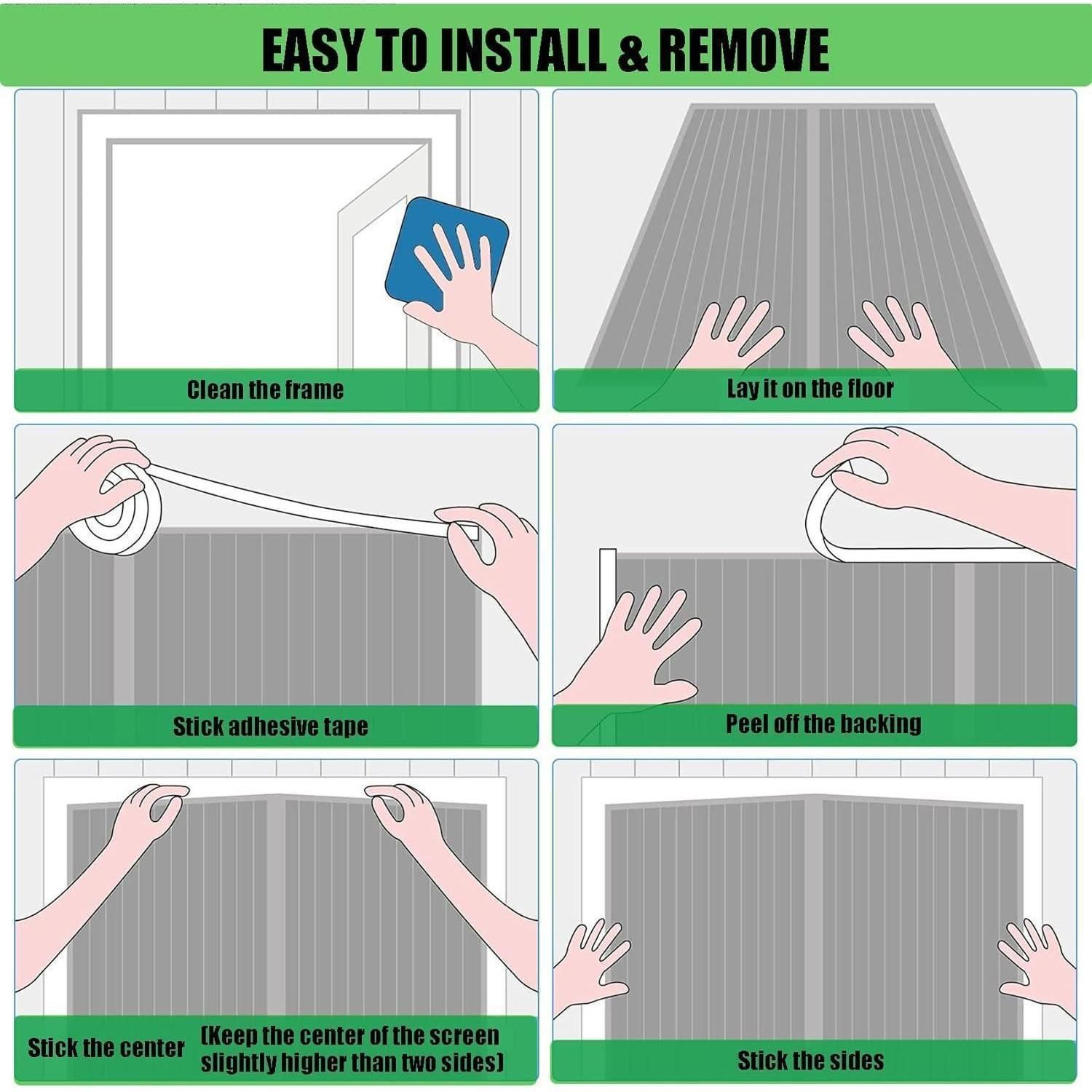 EASY TO INSTALL & REMOVE

Clean the frame

Lay it on the floor

Stick adhesive tape

Peel off the backing

Stick the center (Keep the center of the screen slightly higher than two sides)

Stick the sides