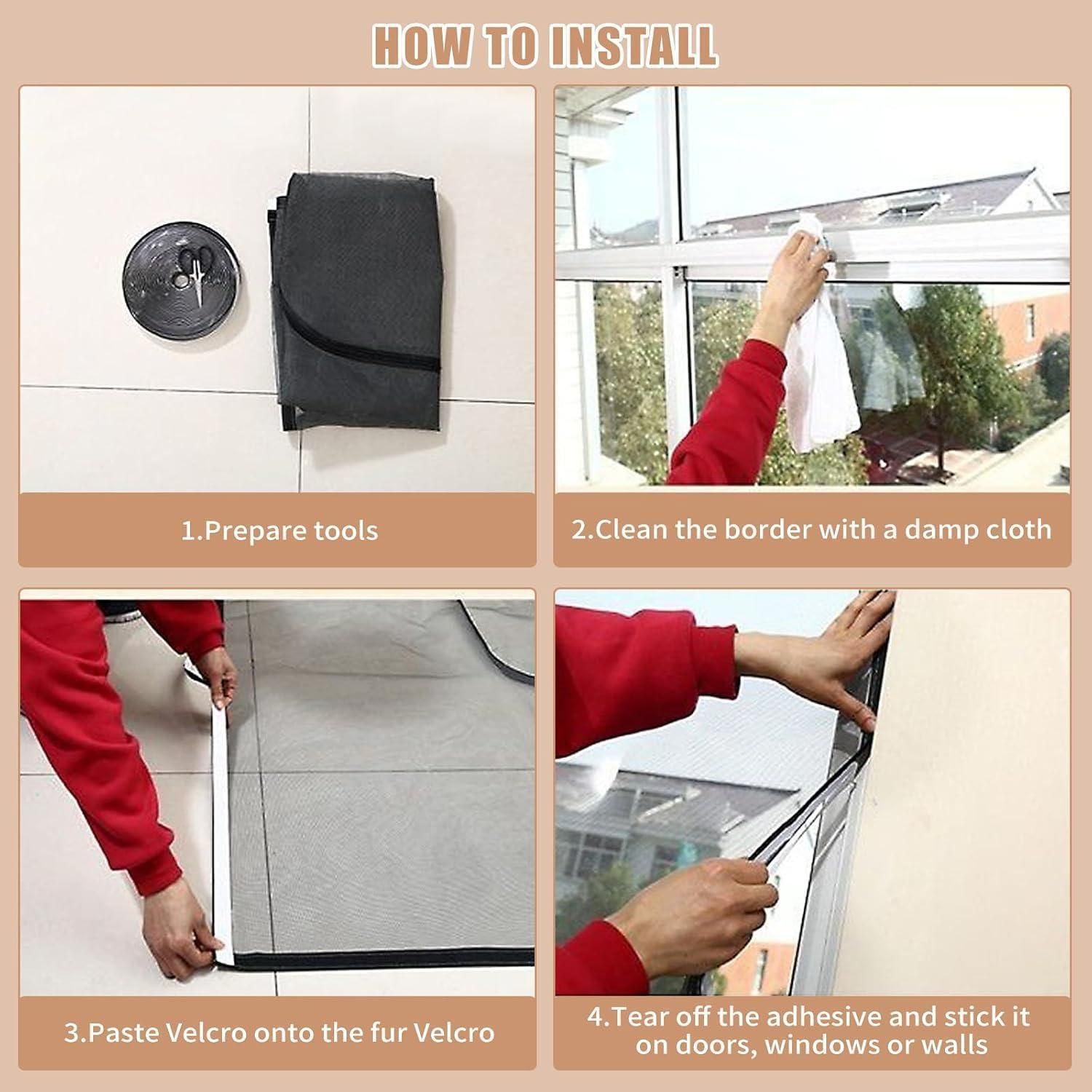 HOW TO INSTALL

1.Prepare tools

2.Clean the border with a damp cloth

3.Paste Velcro onto the fur Velcro

4.Tear off the adhesive and stick it on doors, windows or walls