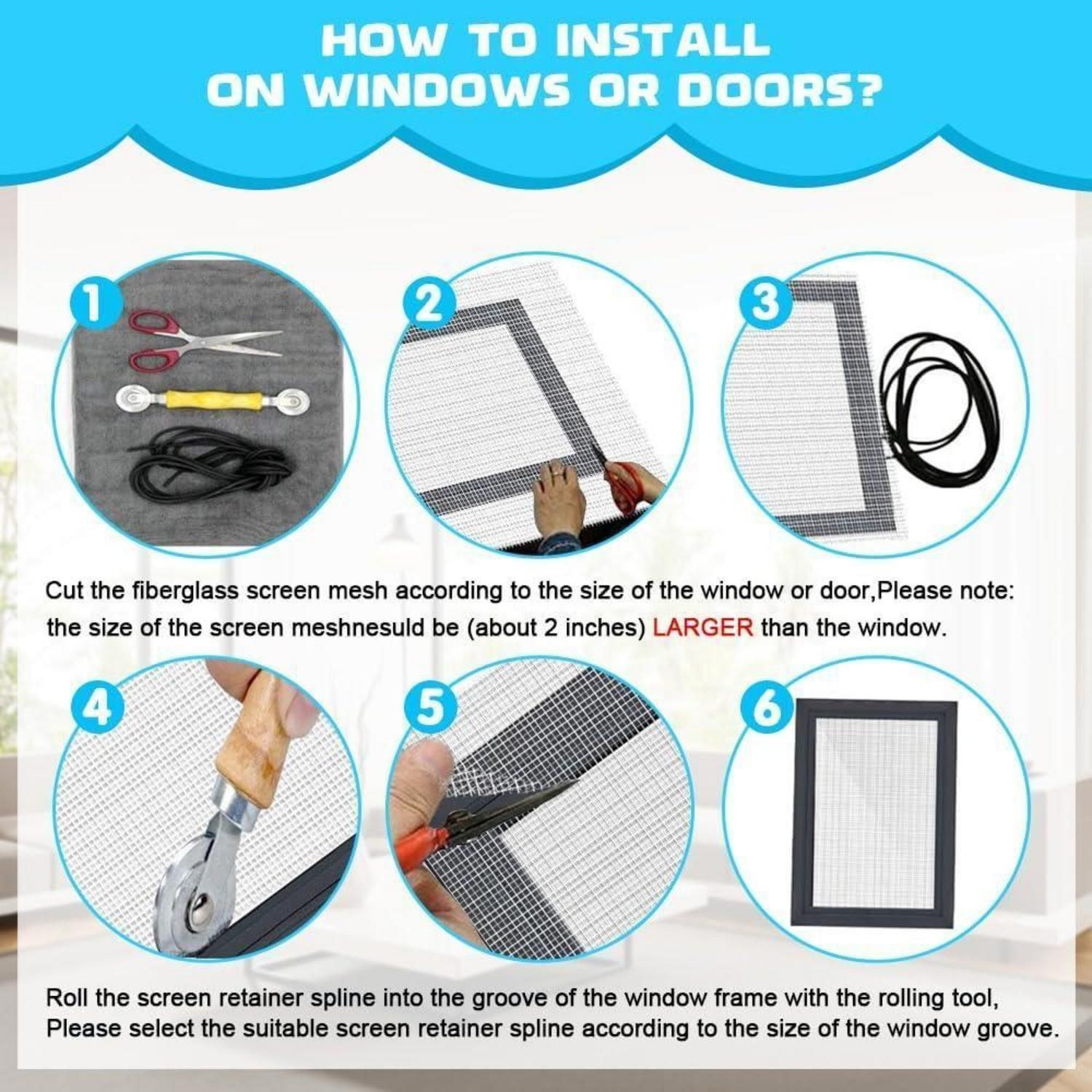 HOW TO INSTALL ON WINDOWS OR DOORS?

1

2

3

Cut the fiberglass screen mesh according to the size of the window or door,Please note: the size of the screen meshnesuld be (about 2 inches) LARGER than the window.

4

5

6

Roll the screen retainer spline into the groove of the window frame with the rolling tool, Please select the suitable screen retainer spline according to the size of the window groove.