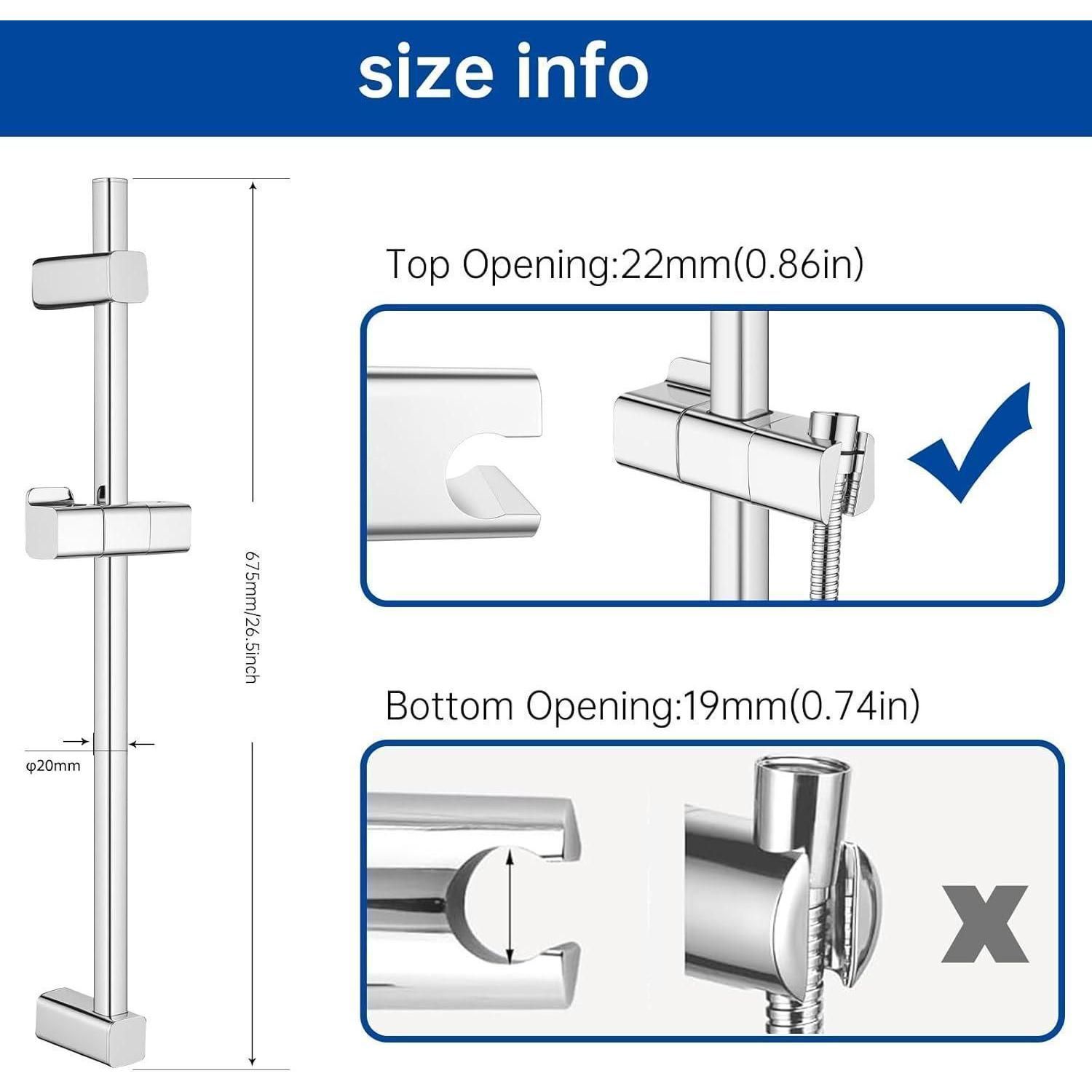 size info

675mm/26.5inch

φ20mm

Top Opening:22mm(0.86in)

Bottom Opening:19mm(0.74in)

X