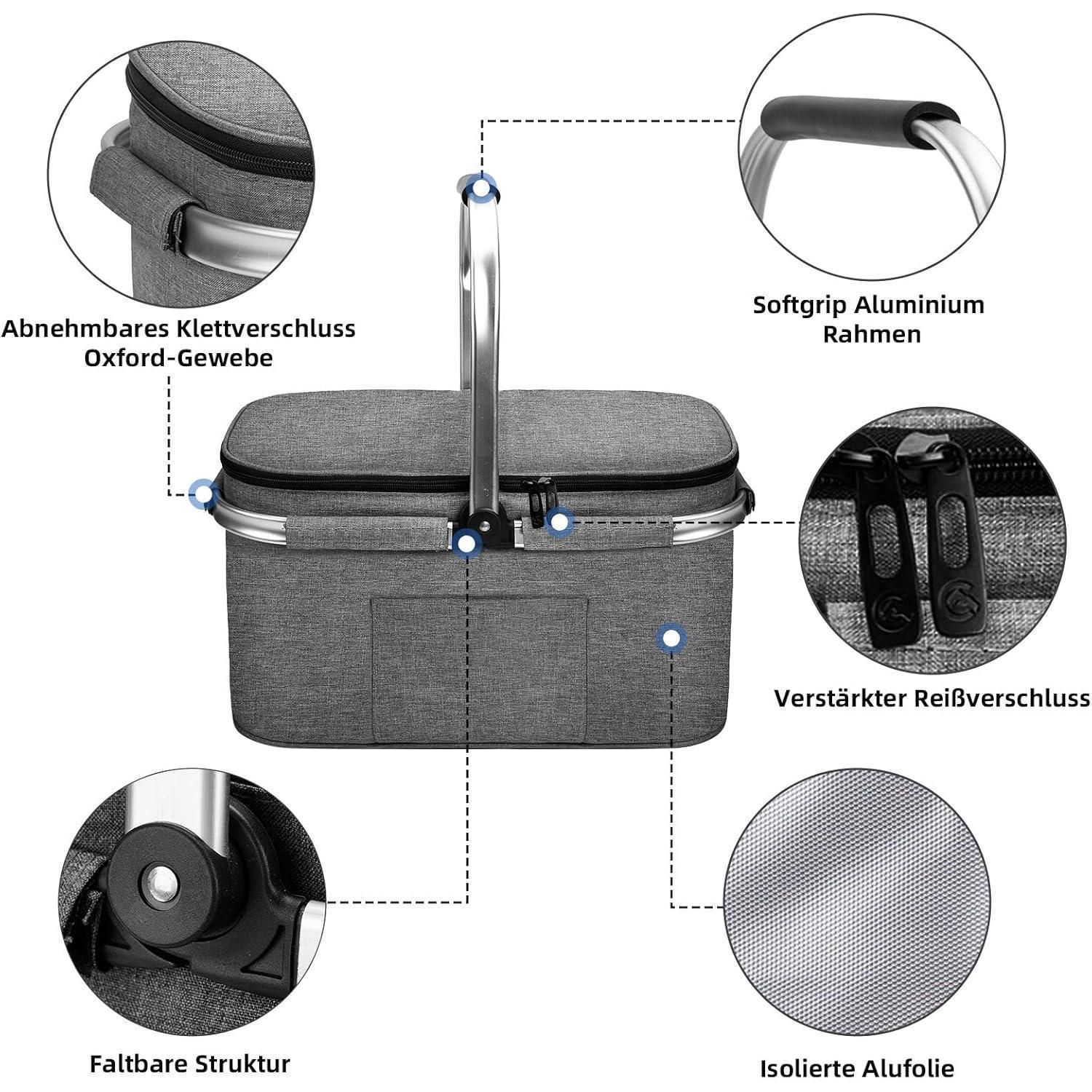 Abnehmbares Klettverschluss
Oxford-Gewebe

Softgrip Aluminium
Rahmen

Verstärkter Reißverschluss

Faltbare Struktur

Isolierte Alufolie