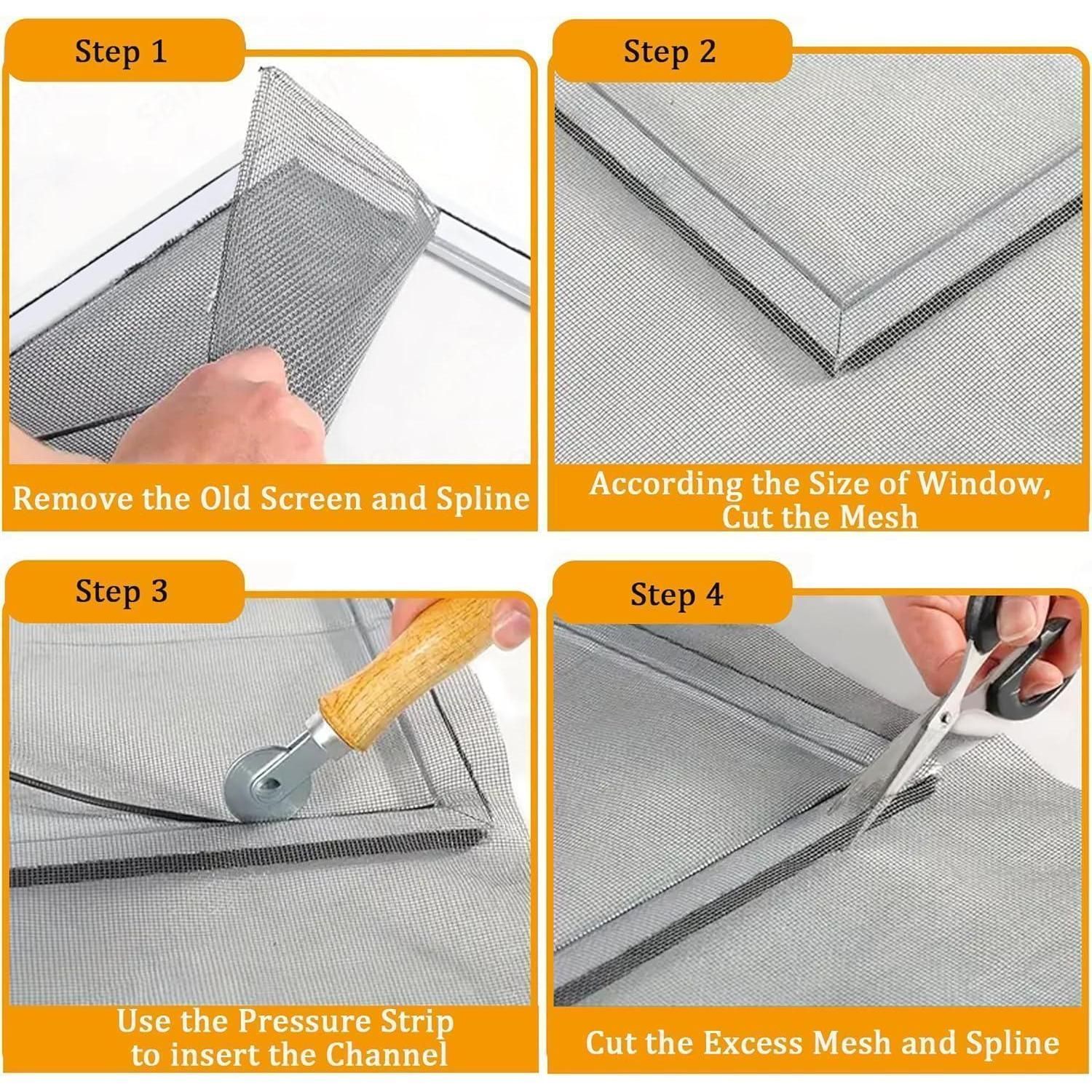 Step 1

Remove the Old Screen and Spline

Step 2

According the Size of Window, Cut the Mesh

Step 3

Use the Pressure Strip to insert the Channel

Step 4

Cut the Excess Mesh and Spline