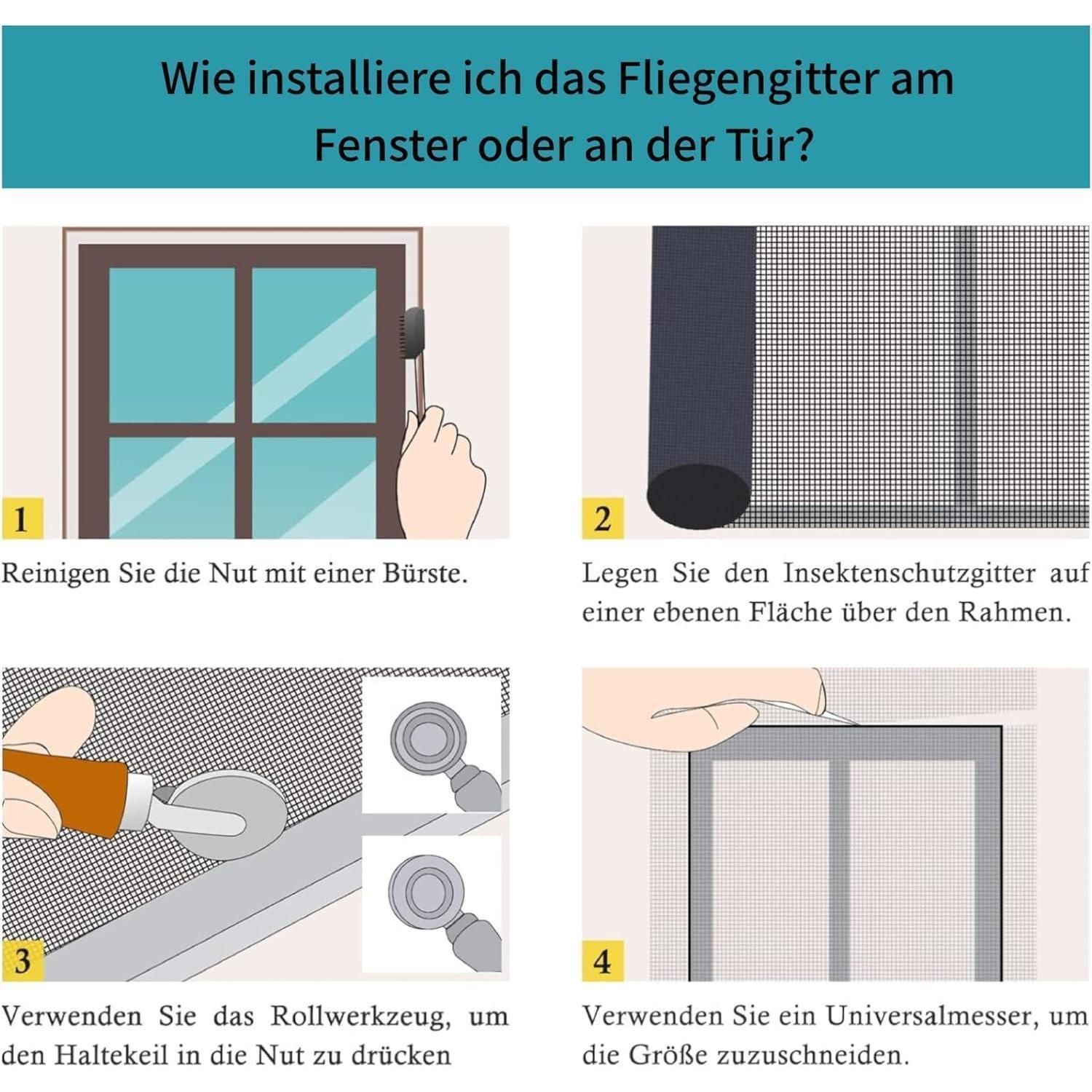 Wie installiere ich das Fliegengitter am Fenster oder an der Tür?

1

Reinigen Sie die Nut mit einer Bürste.

2

Legen Sie den Insektenschutzgitter auf einer ebenen Fläche über den Rahmen.

3

Verwenden Sie das Rollwerkzeug, um den Haltekeil in die Nut zu drücken

4

Verwenden Sie ein Universalmesser, um die Größe zuzuschneiden.