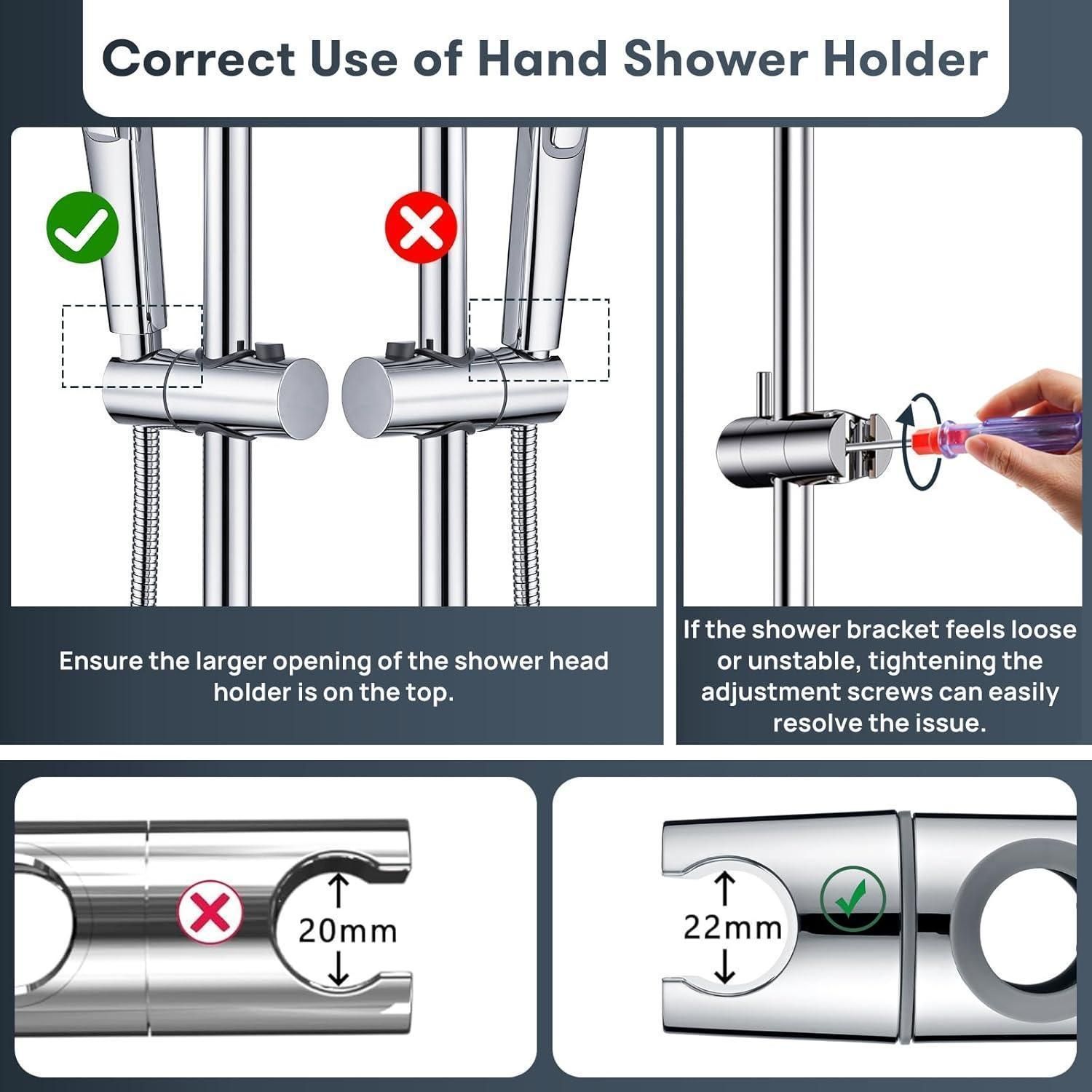 Correct Use of Hand Shower Holder

Ensure the larger opening of the shower head holder is on the top.

If the shower bracket feels loose or unstable, tightening the adjustment screws can easily resolve the issue.

20mm

22mm