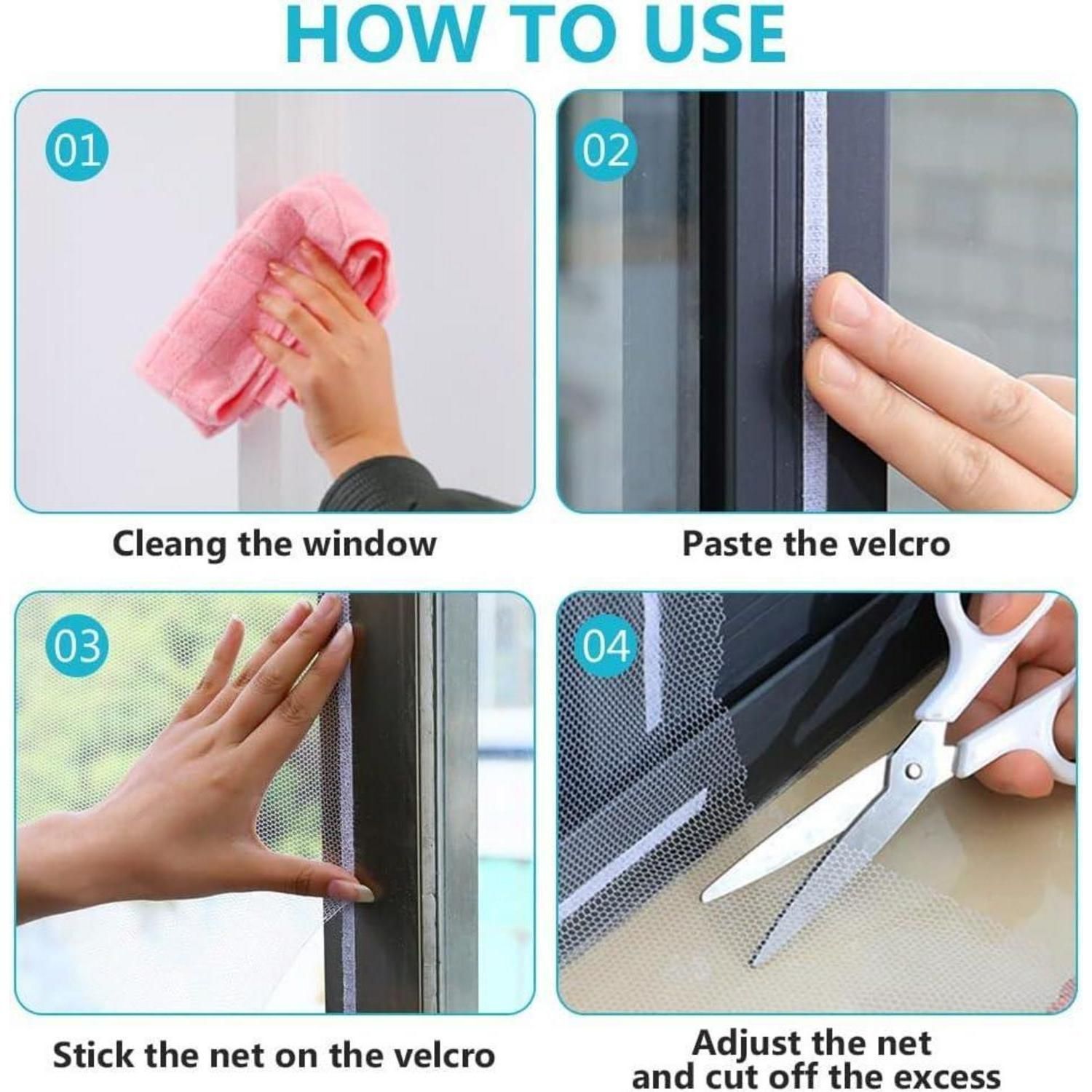 HOW TO USE

01

Cleang the window

02

Paste the velcro

03

Stick the net on the velcro

04

Adjust the net and cut off the excess