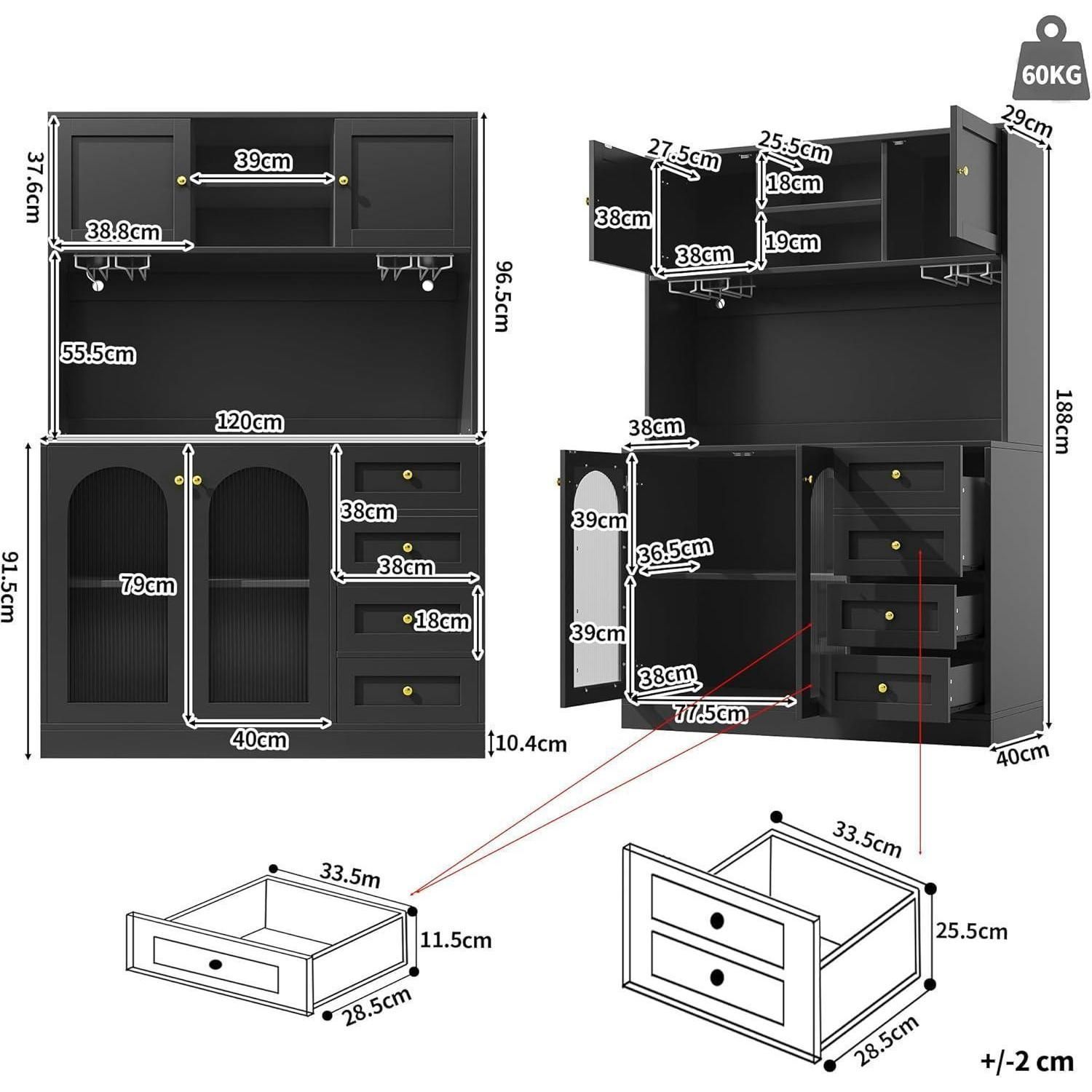 60KG

37.6cm
39cm
38.8cm
96.5cm
55.5cm
120cm
91.5cm
79cm
38cm
38cm
18cm
40cm
10.4cm

29cm
27.5cm
25.5cm
18cm
38cm
38cm
19cm
188cm
38cm
39cm
36.5cm
39cm
38cm
77.5cm
40cm

33.5m
11.5cm
28.5cm

33.5cm
25.5cm
28.5cm

+/-2 cm