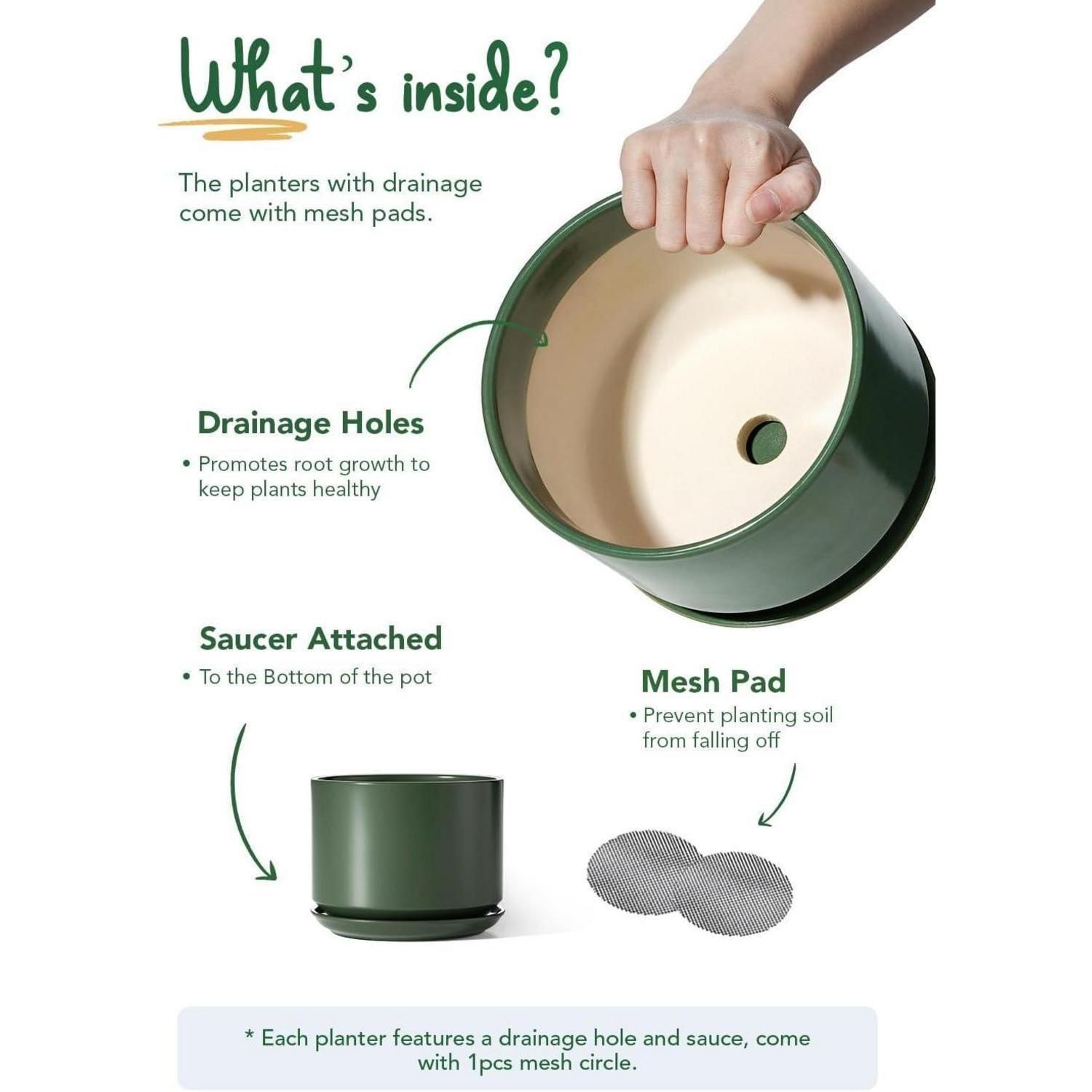 What's inside?

The planters with drainage come with mesh pads.

Drainage Holes

• Promotes root growth to keep plants healthy

Saucer Attached

• To the Bottom of the pot

Mesh Pad

• Prevent planting soil from falling off

* Each planter features a drainage hole and sauce, come with 1pcs mesh circle.