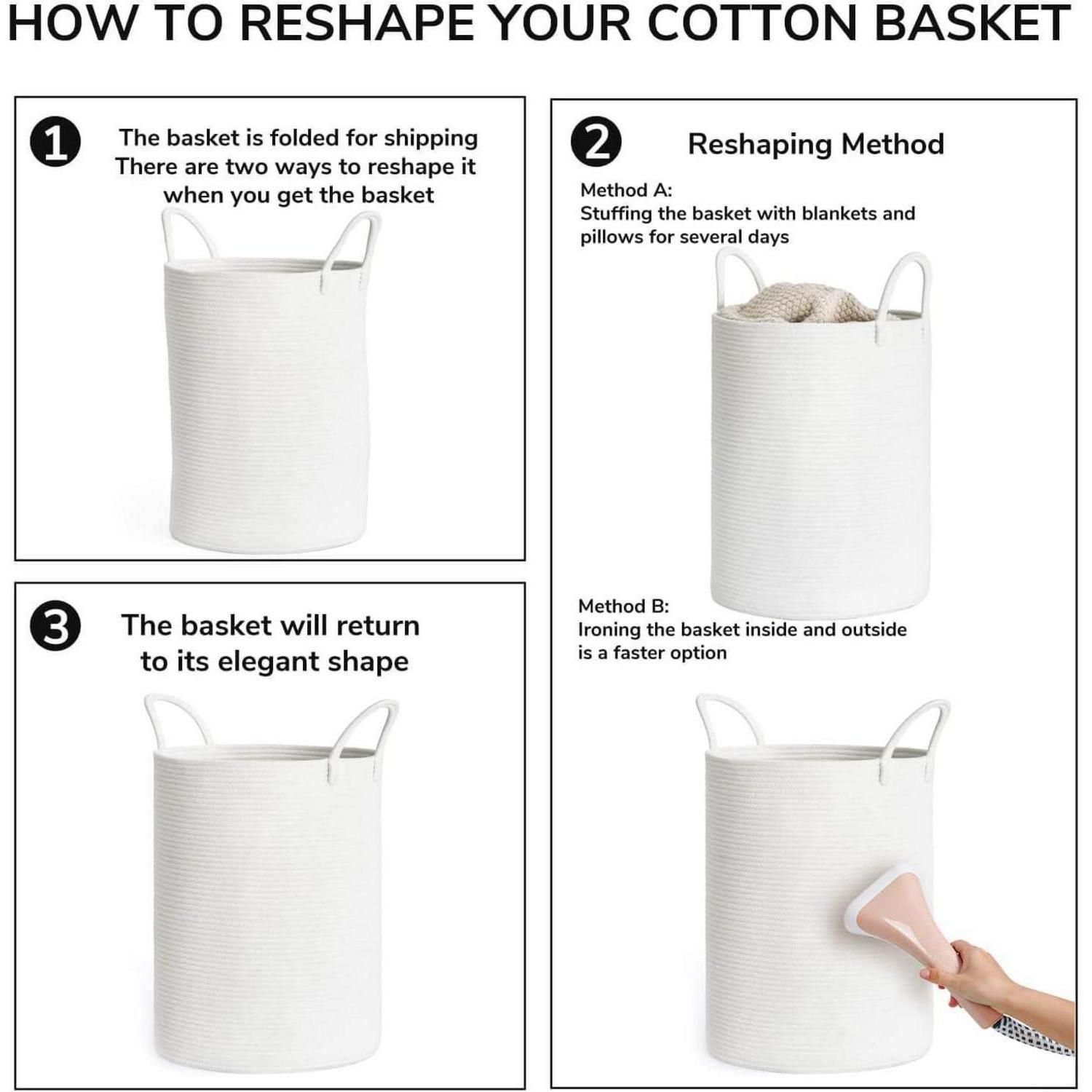 HOW TO RESHAPE YOUR COTTON BASKET

1
The basket is folded for shipping
There are two ways to reshape it
when you get the basket

3
The basket will return
to its elegant shape

2
Reshaping Method

Method A:
Stuffing the basket with blankets and pillows for several days

Method B:
Ironing the basket inside and outside is a faster option