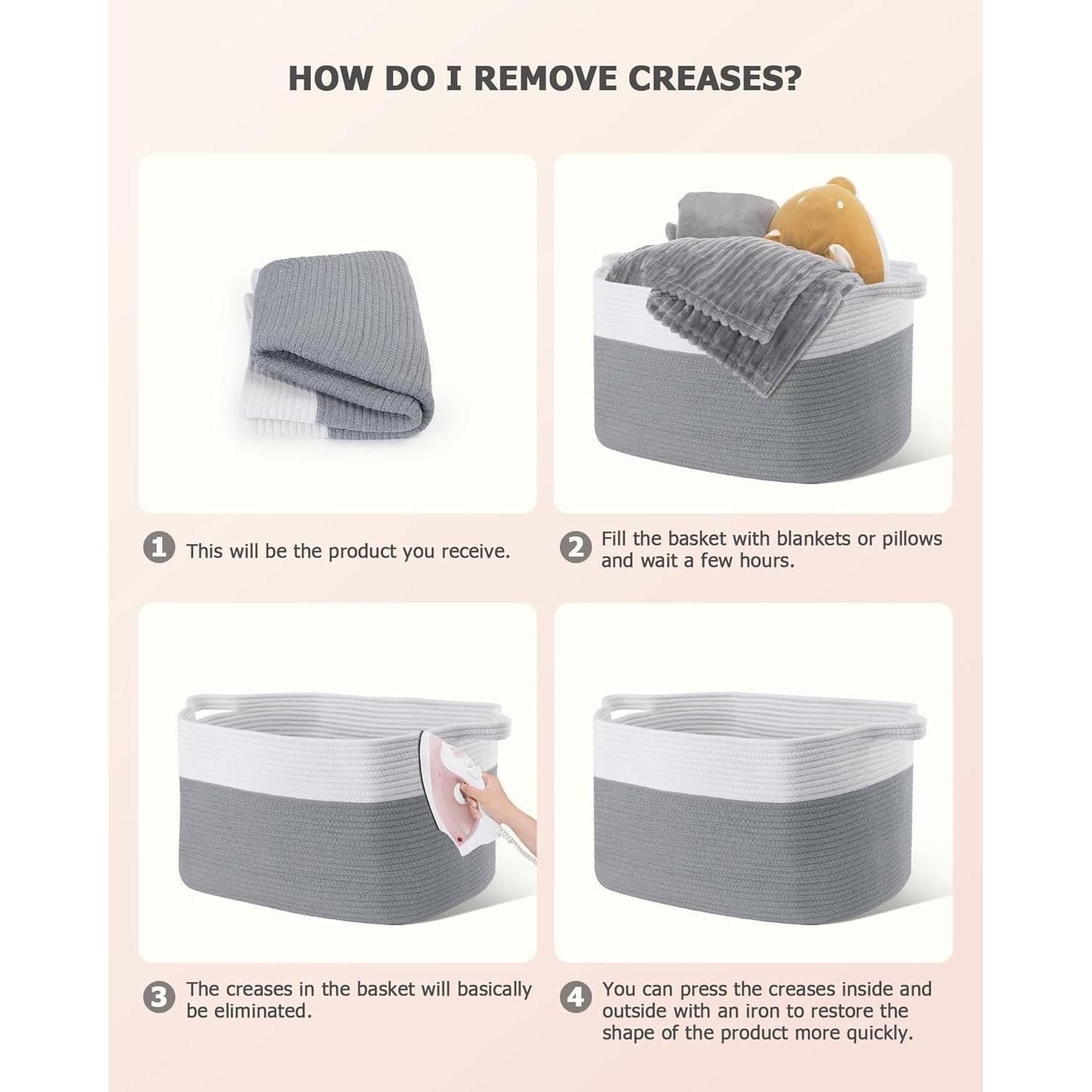 HOW DO I REMOVE CREASES?

1 This will be the product you receive.

2 Fill the basket with blankets or pillows and wait a few hours.

3 The creases in the basket will basically be eliminated.

4 You can press the creases inside and outside with an iron to restore the shape of the product more quickly.