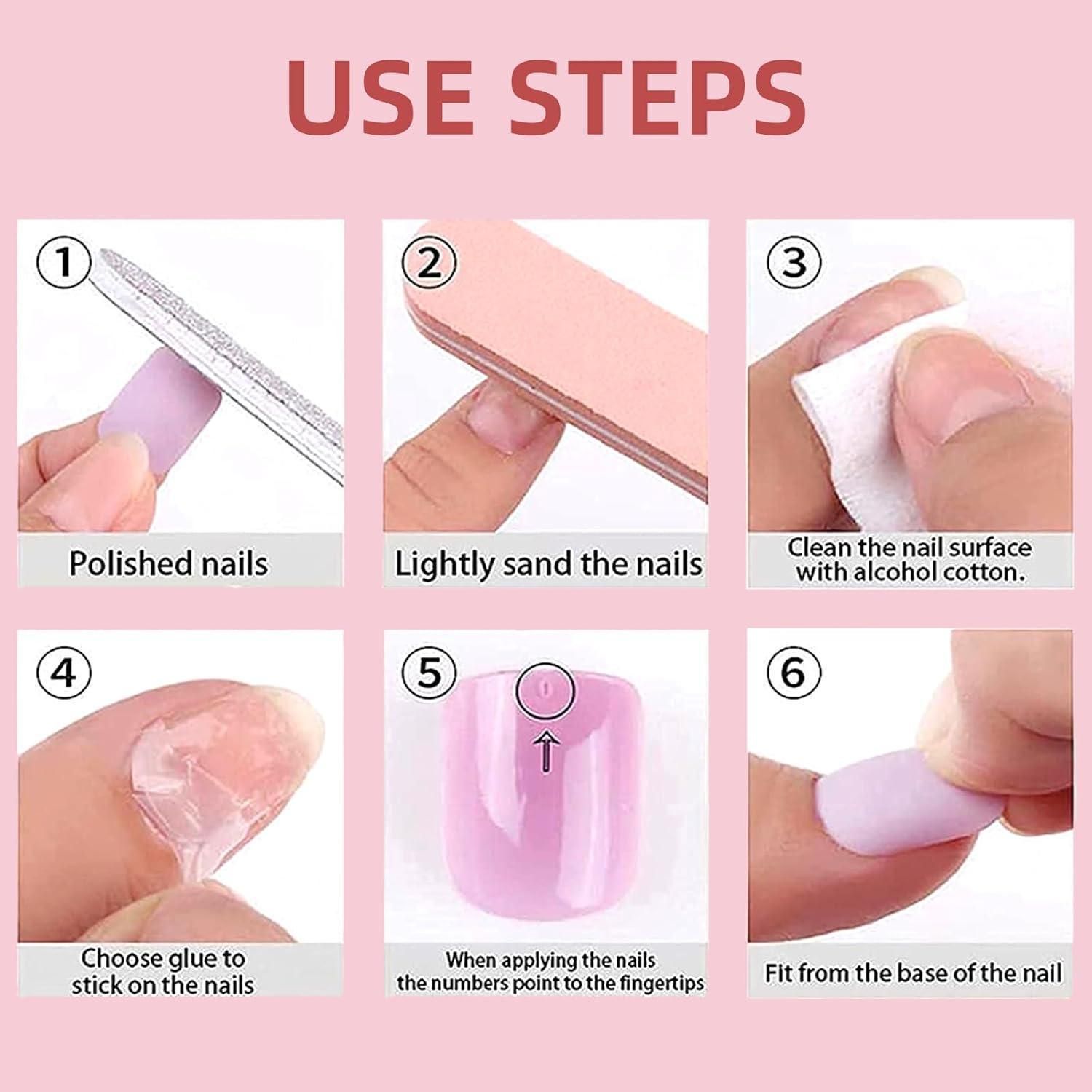 USE STEPS

①
Polished nails

②
Lightly sand the nails

③
Clean the nail surface with alcohol cotton.

④
Choose glue to stick on the nails

⑤
When applying the nails the numbers point to the fingertips

⑥
Fit from the base of the nail