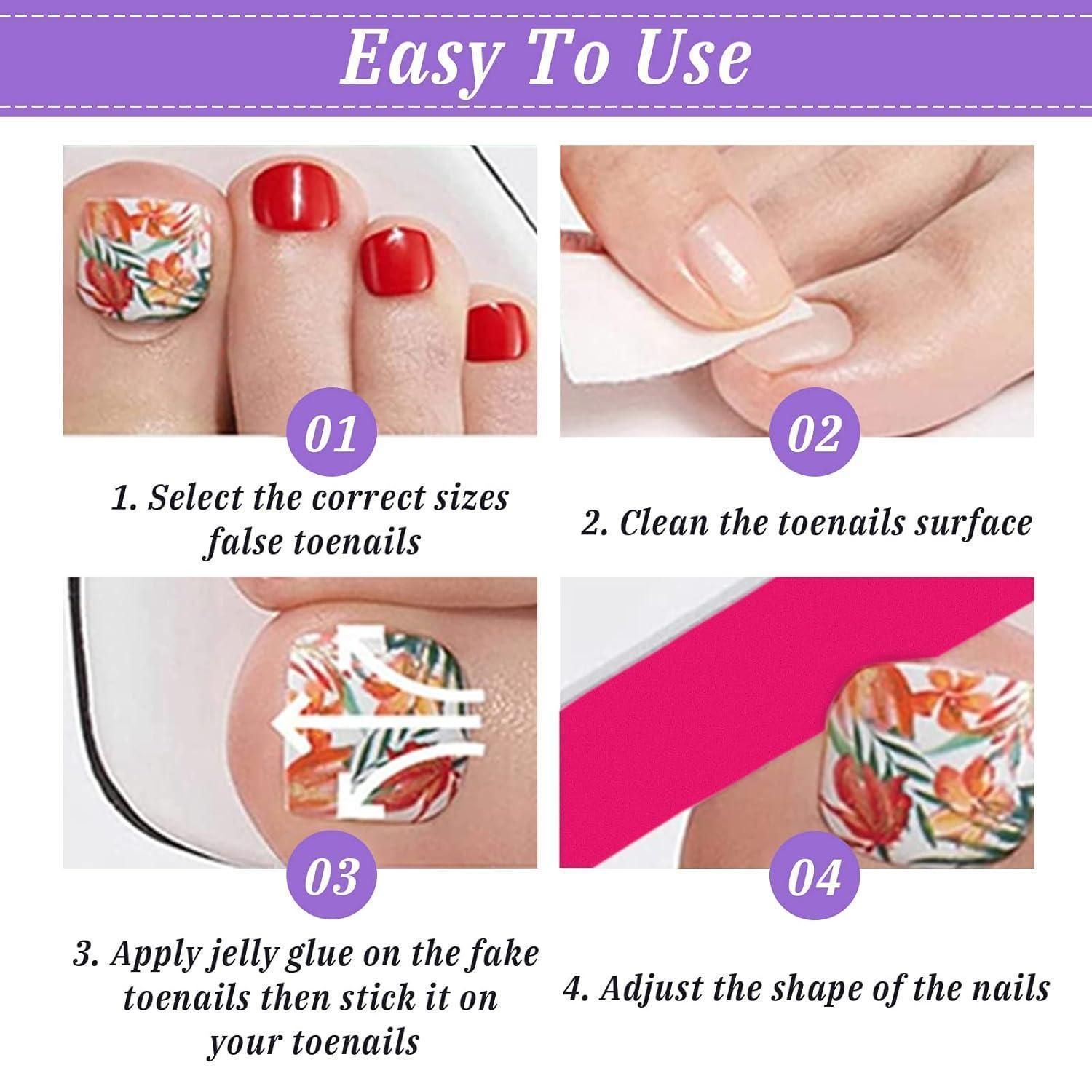 Easy To Use

01

1. Select the correct sizes false toenails

02

2. Clean the toenails surface

03

3. Apply jelly glue on the fake toenails then stick it on your toenails

04

4. Adjust the shape of the nails