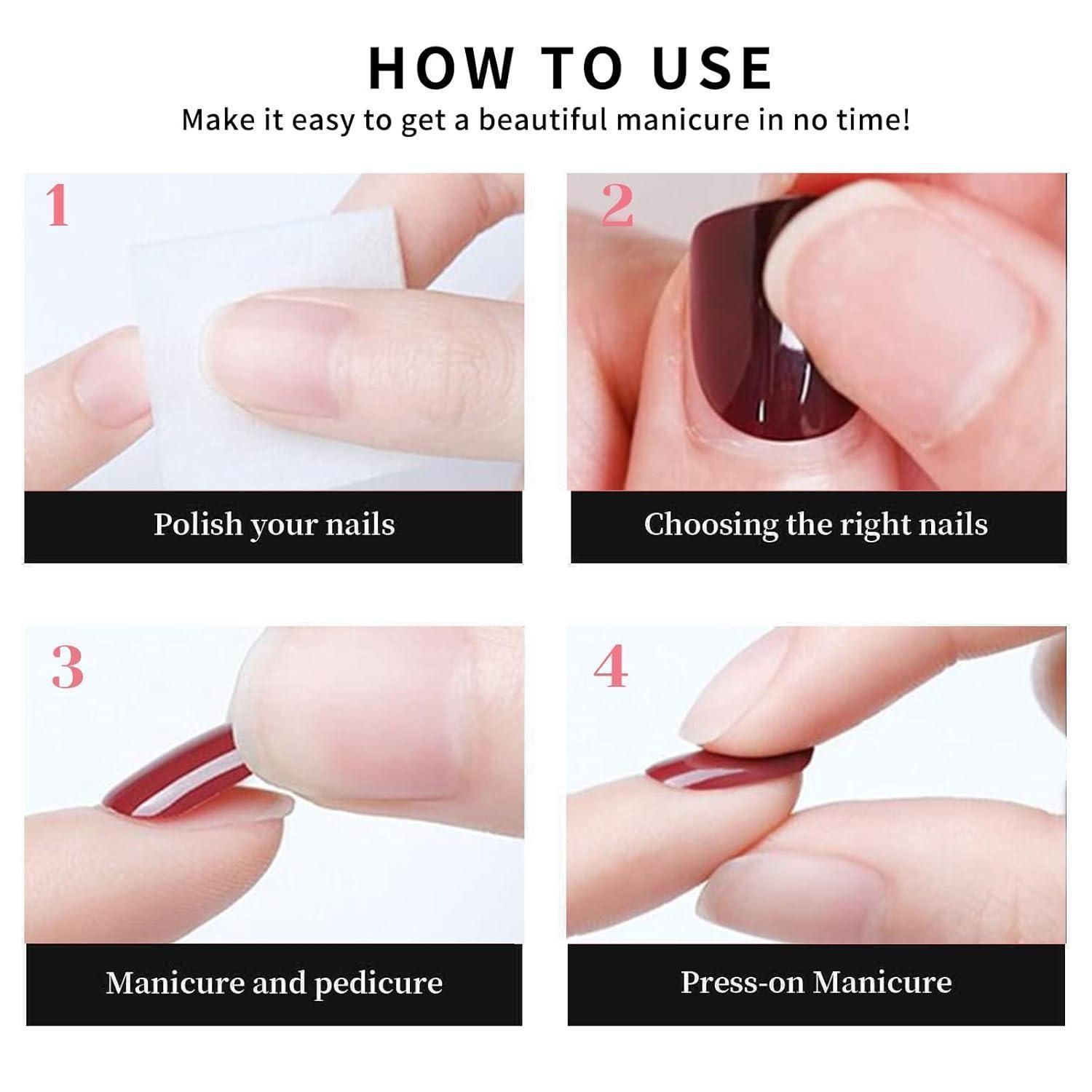 HOW TO USE

Make it easy to get a beautiful manicure in no time!

1

Polish your nails

2

Choosing the right nails

3

Manicure and pedicure

4

Press-on Manicure