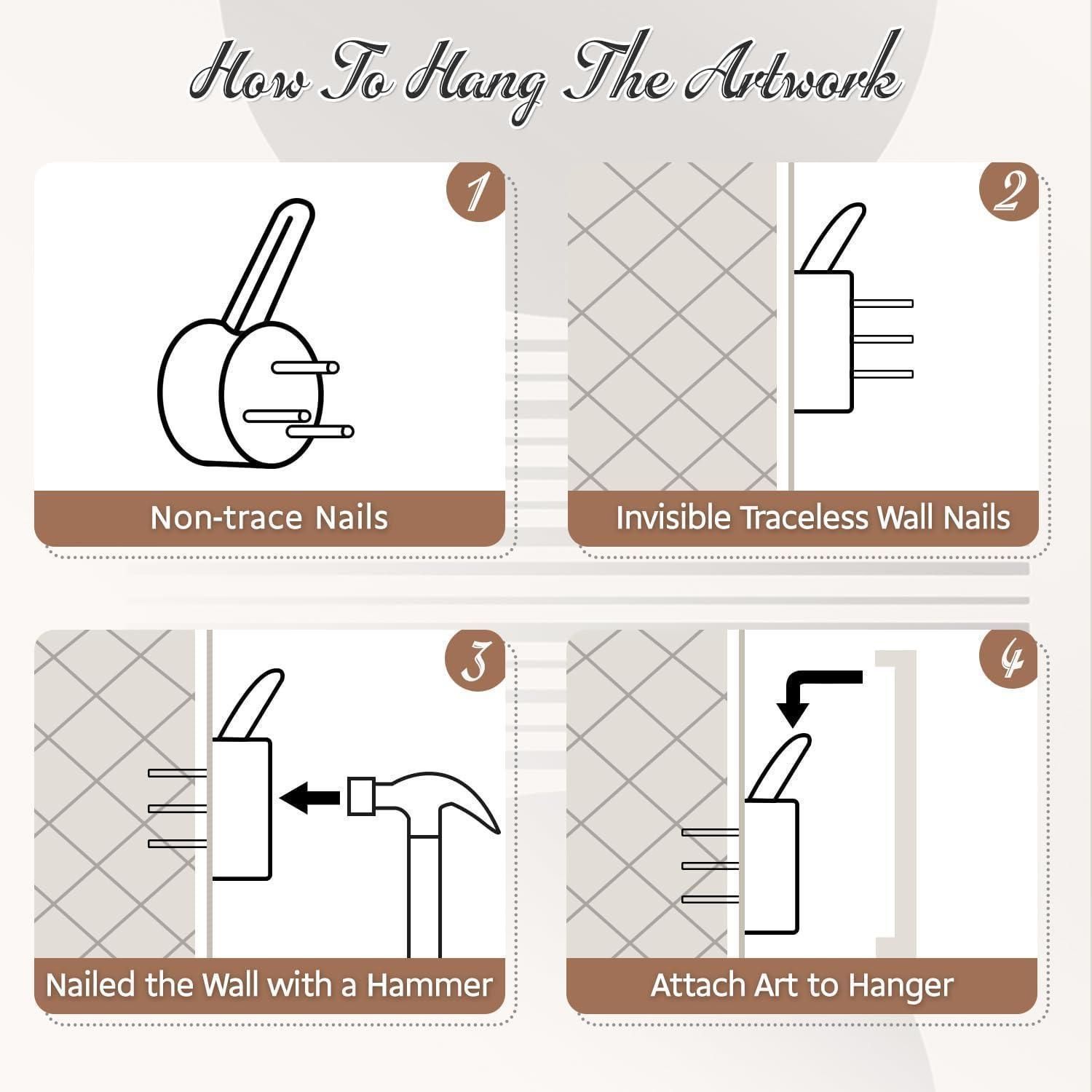 How To Hang The Artwork

1

Non-trace Nails

2

Invisible Traceless Wall Nails

3

Nailed the Wall with a Hammer

4

Attach Art to Hanger