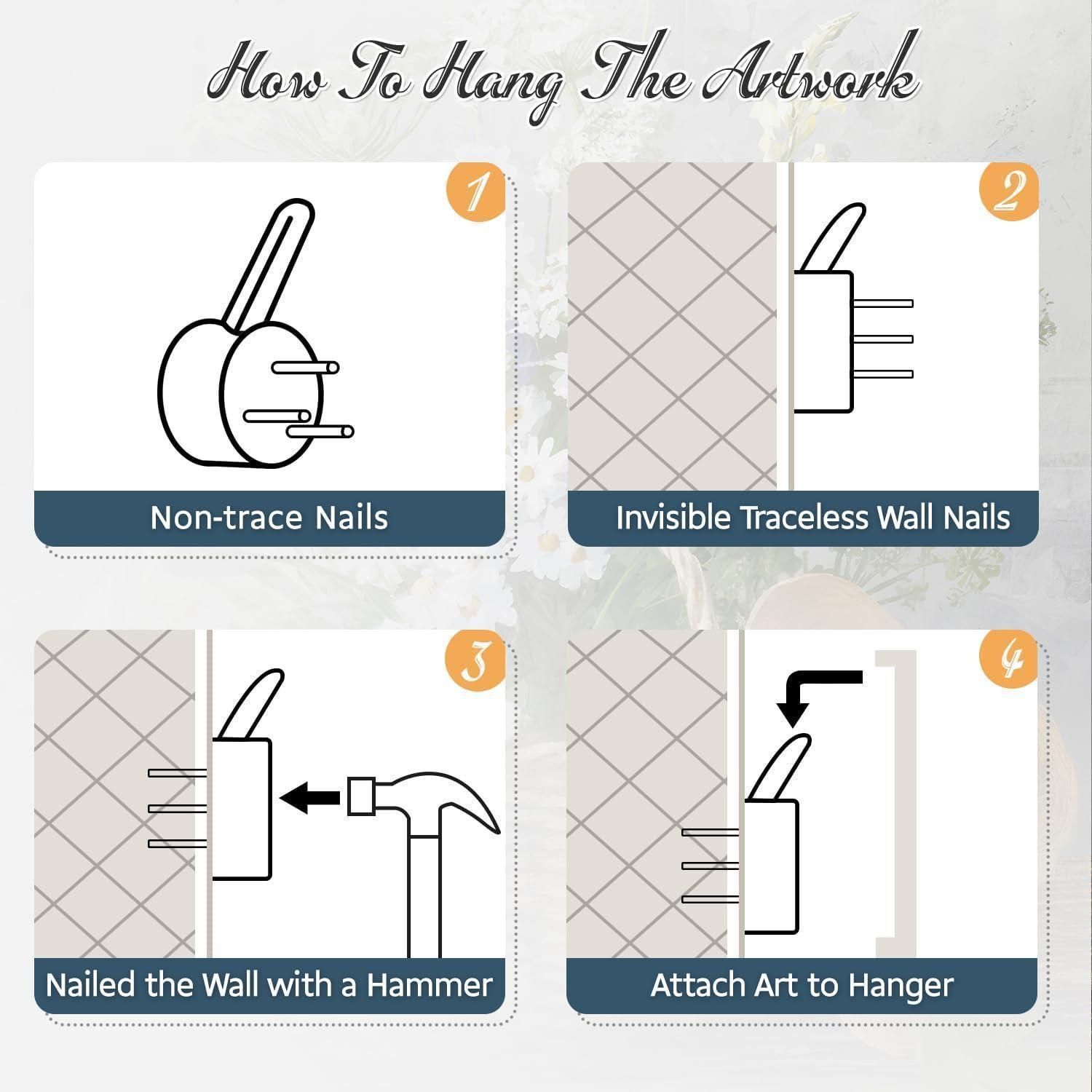 How To Hang The Artwork

1

Non-trace Nails

2

Invisible Traceless Wall Nails

3

Nailed the Wall with a Hammer

4

Attach Art to Hanger