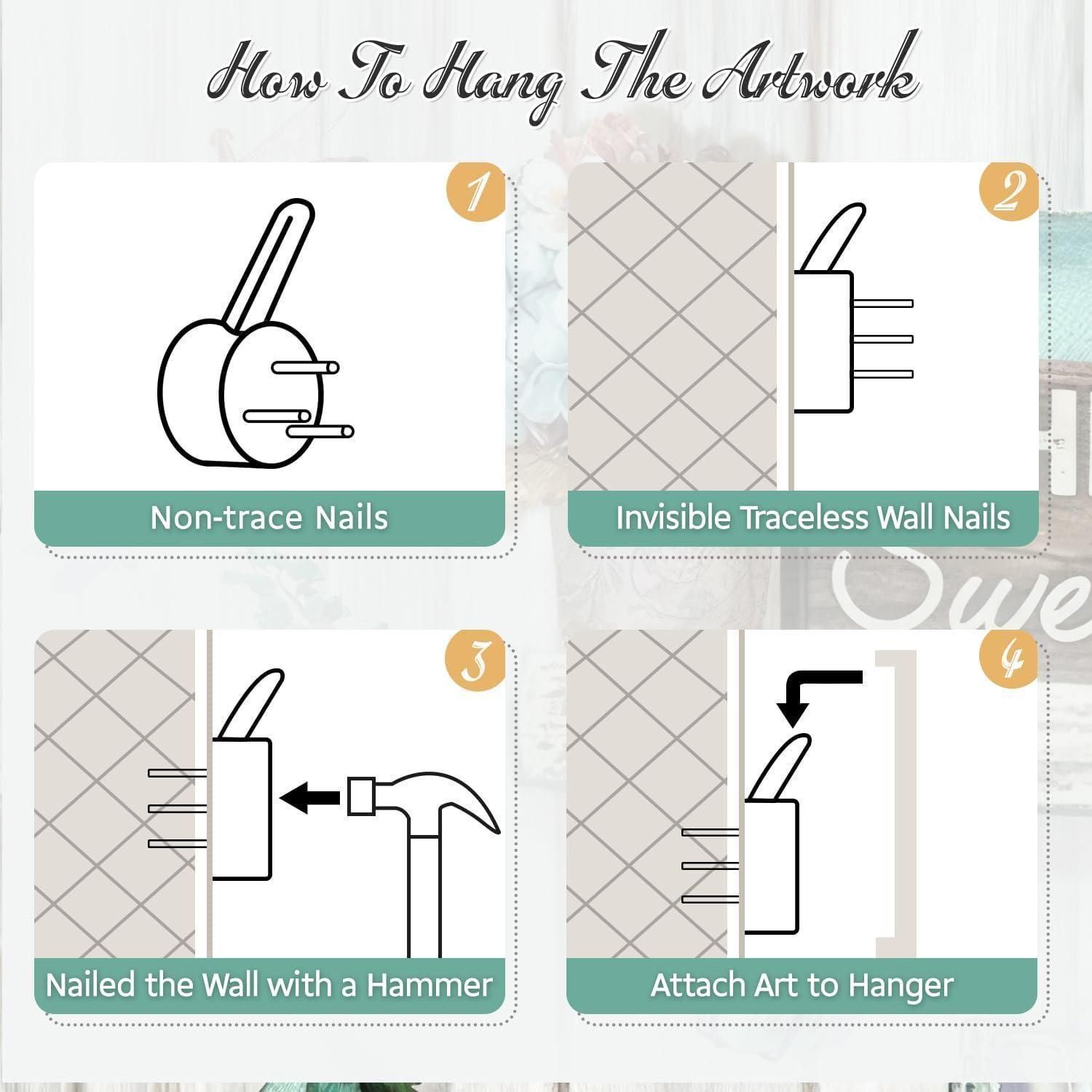 How To Hang The Artwork

1

Non-trace Nails

2

Invisible Traceless Wall Nails

3

Nailed the Wall with a Hammer

4

Attach Art to Hanger