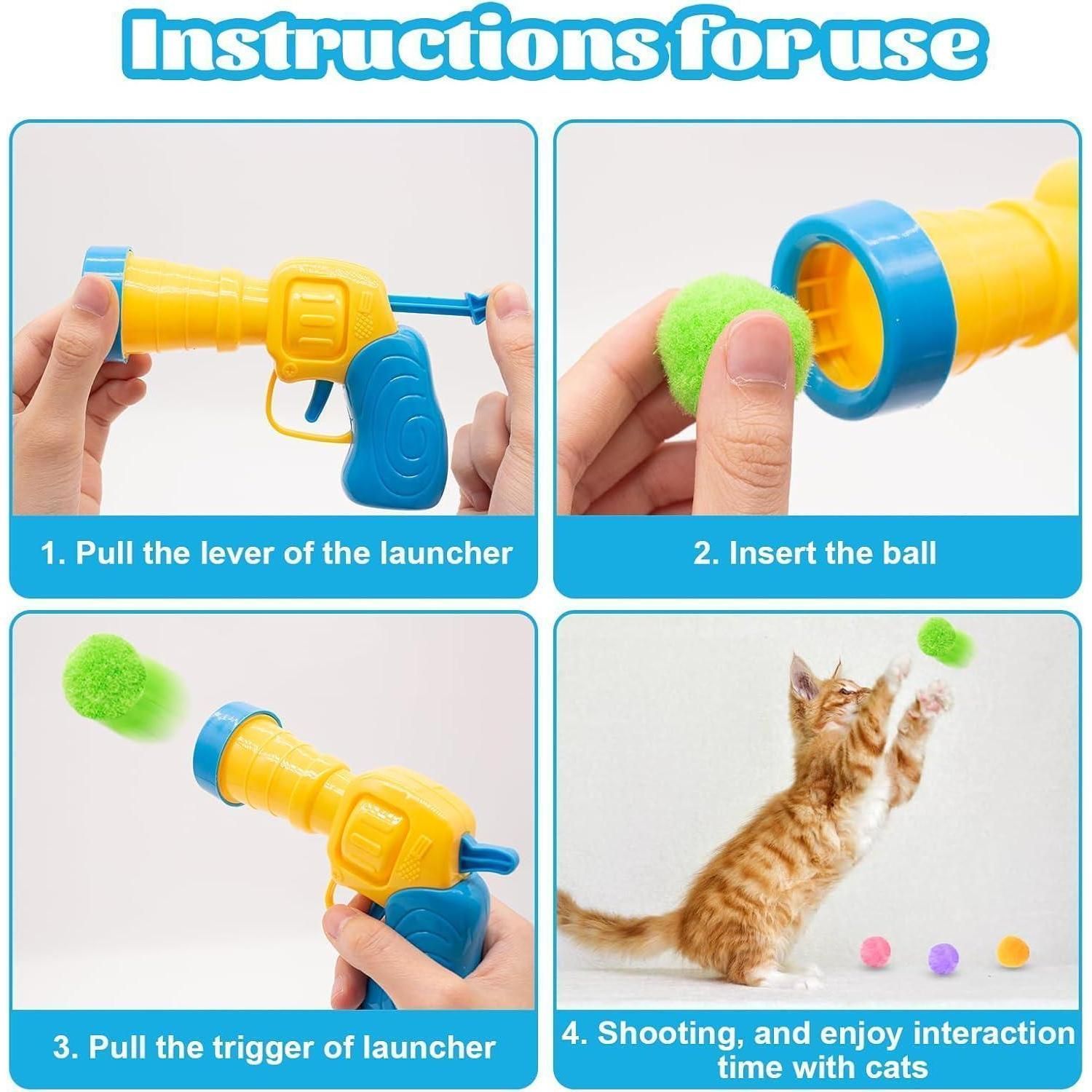 Instructions for use

1. Pull the lever of the launcher

2. Insert the ball

3. Pull the trigger of launcher

4. Shooting, and enjoy interaction time with cats