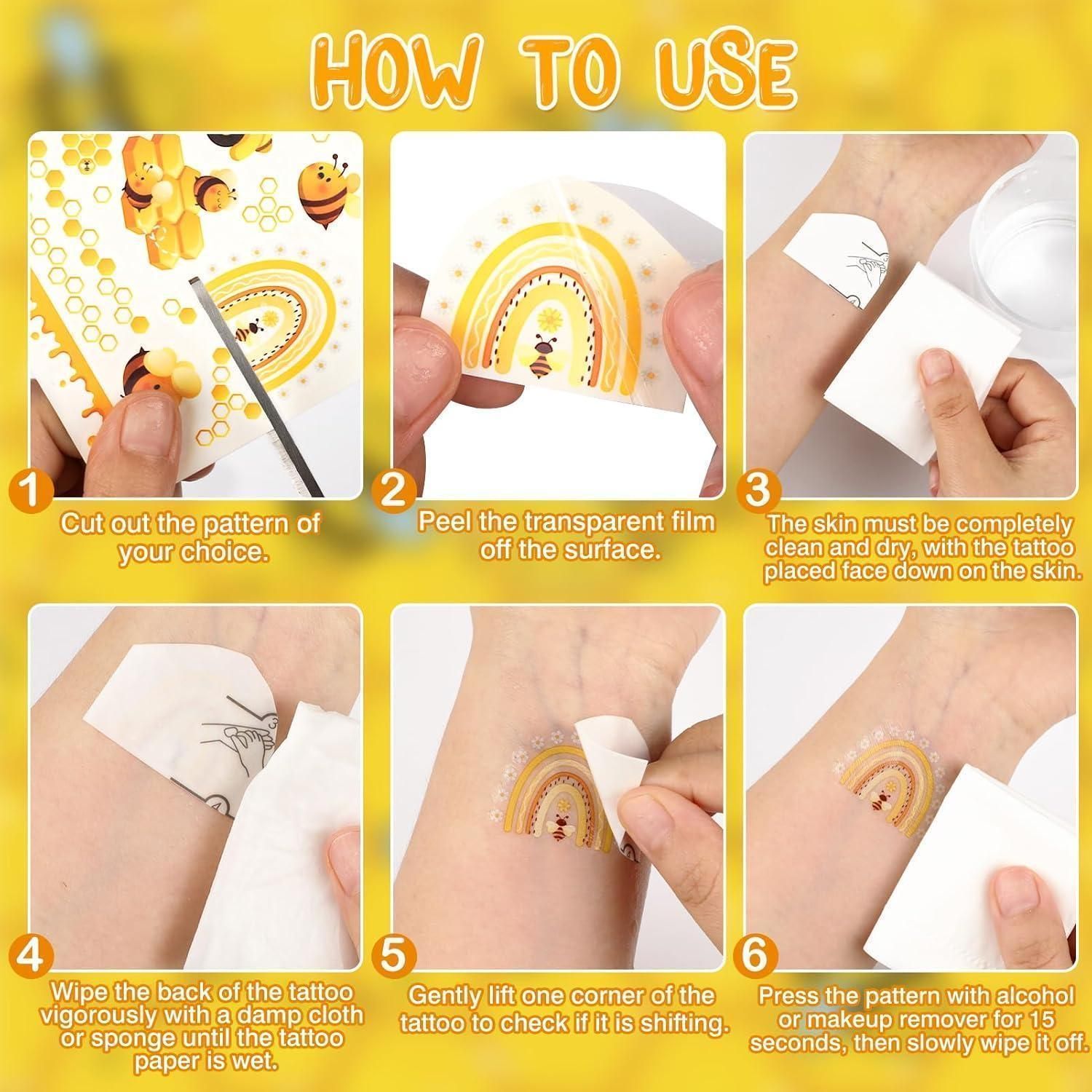 HOW TO USE

1
Cut out the pattern of your choice.

2
Peel the transparent film off the surface.

3
The skin must be completely clean and dry, with the tattoo placed face down on the skin.

4
Wipe the back of the tattoo vigorously with a damp cloth or sponge until the tattoo paper is wet.

5
Gently lift one corner of the tattoo to check if it is shifting.

6
Press the pattern with alcohol or makeup remover for 15 seconds, then slowly wipe it off.