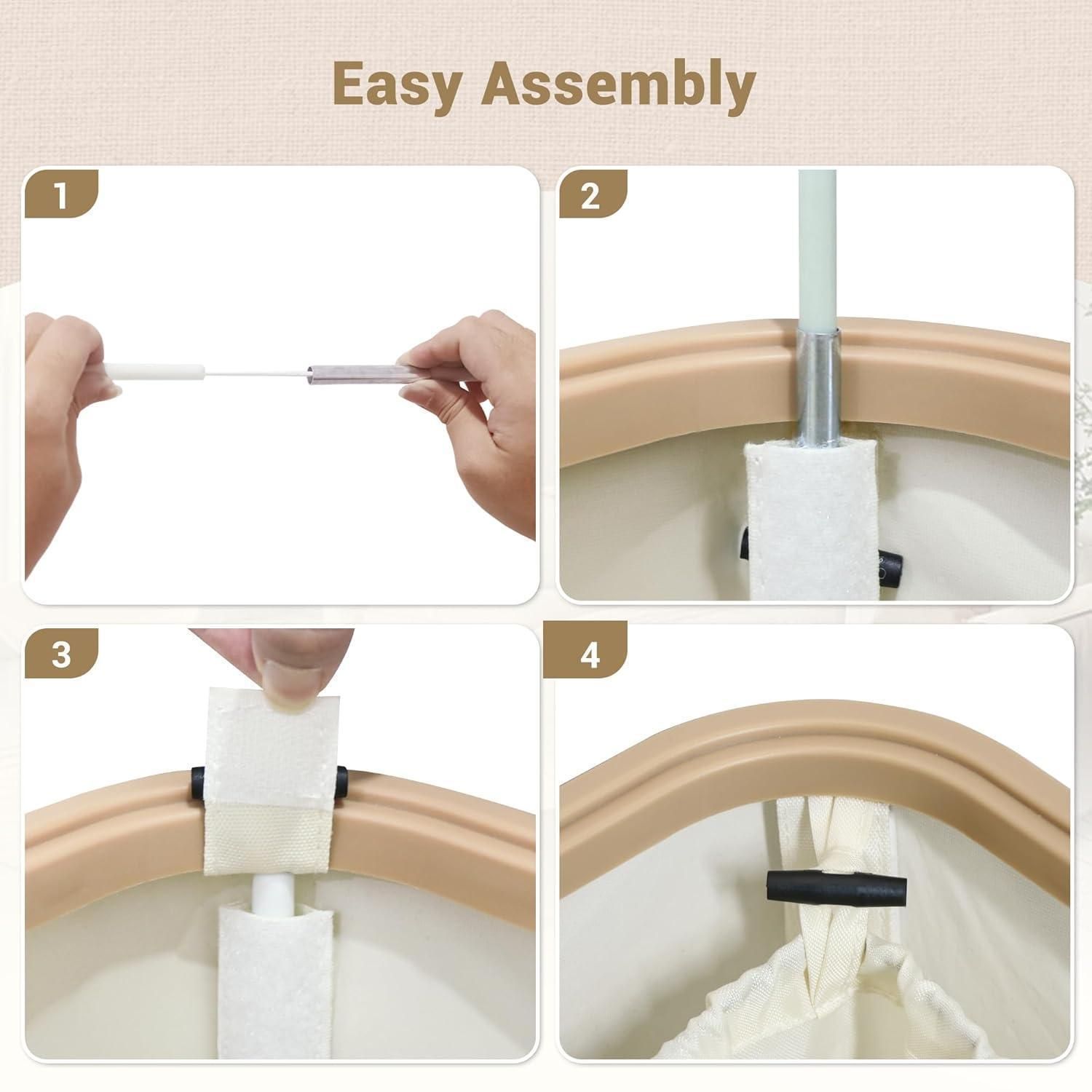 Easy Assembly

1

2

3

4