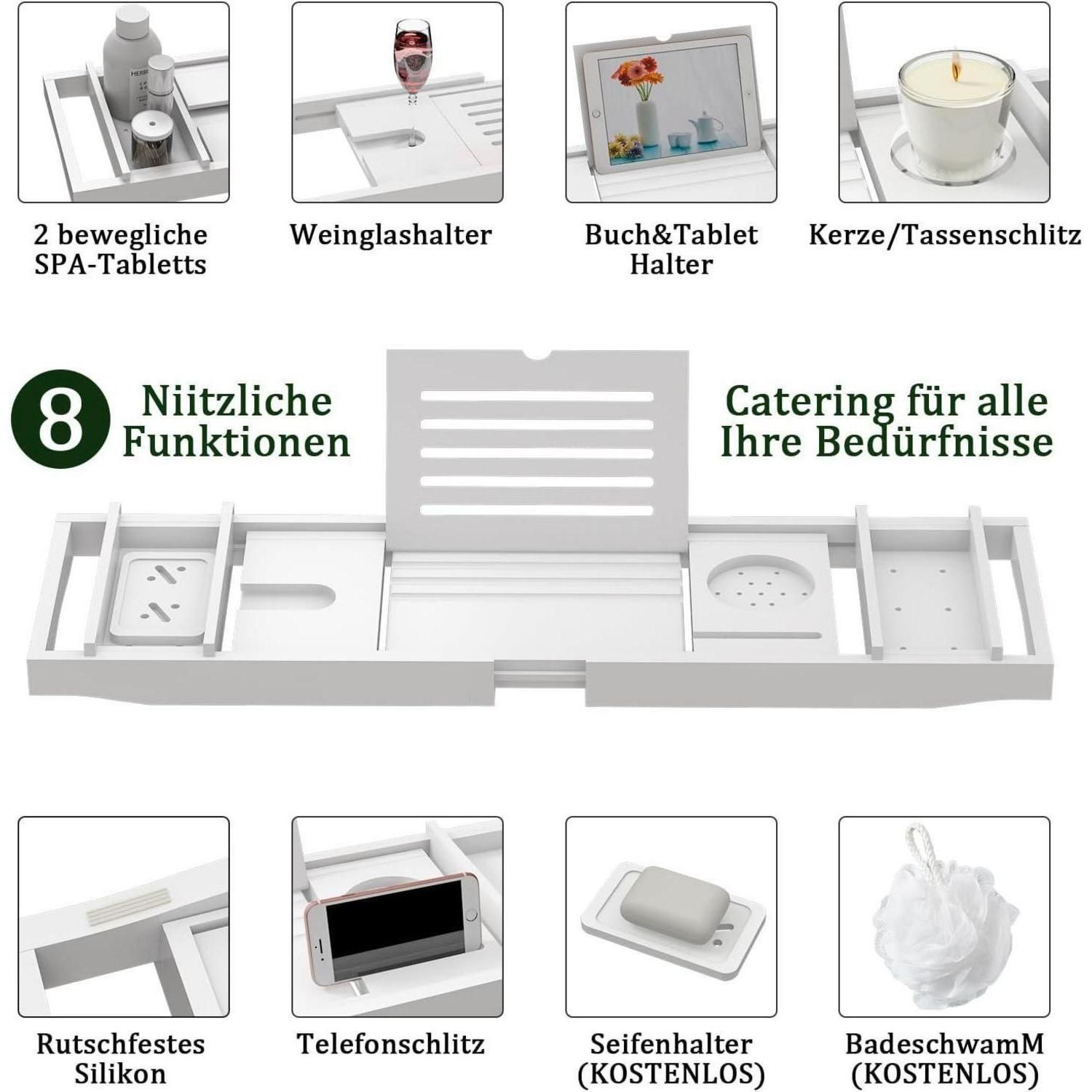 2 bewegliche SPA-Tabletts

Weinglashalter

Buch&Tablet Halter

Kerze/Tassenschlitz

8 Niitzliche Funktionen

Catering für alle Ihre Bedürfnisse

Rutschfestes Silikon

Telefonschlitz

Seifenhalter (KOSTENLOS)

BadeschwamM (KOSTENLOS)