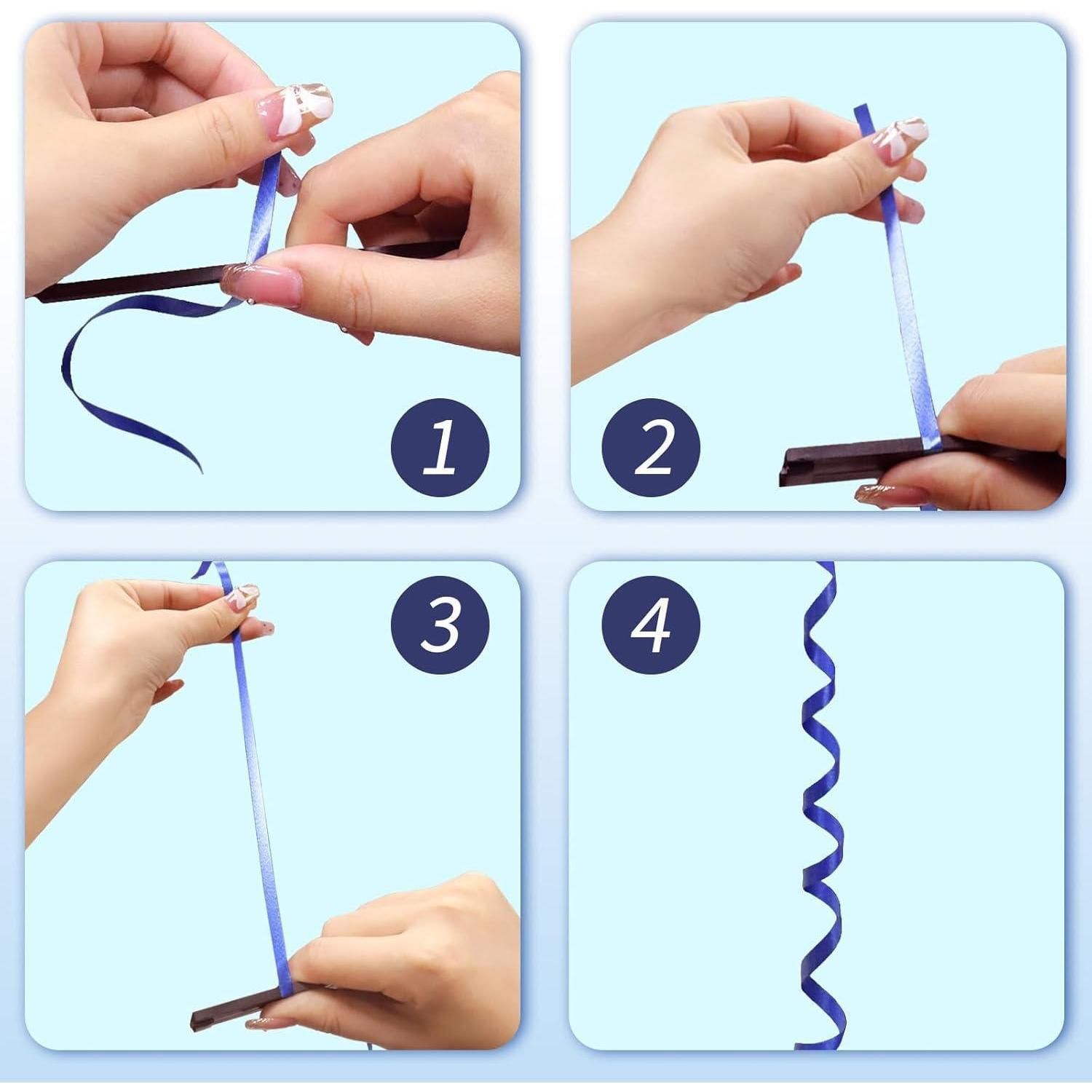 1

2

3

4