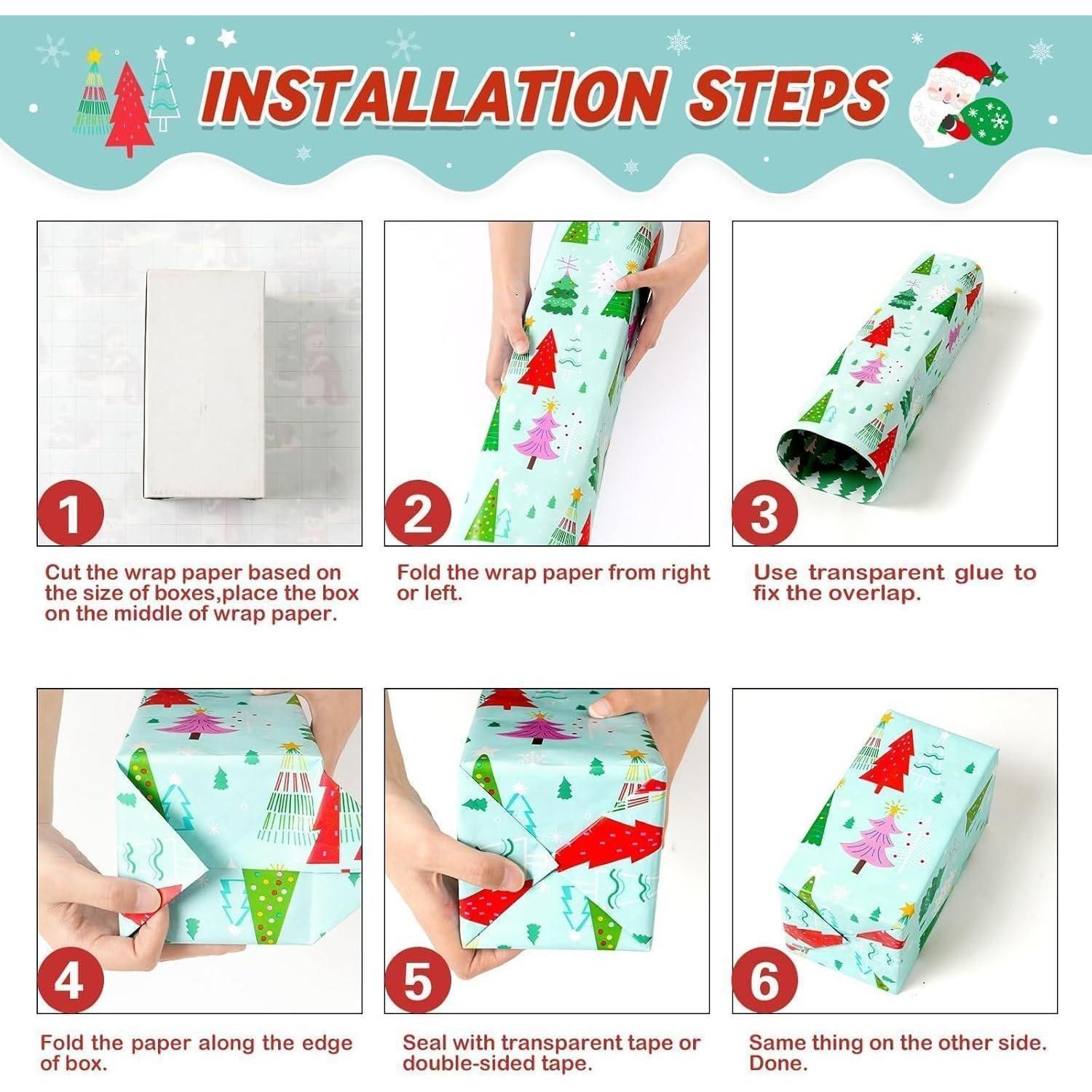 INSTALLATION STEPS

1

Cut the wrap paper based on the size of boxes,place the box on the middle of wrap paper.

2

Fold the wrap paper from right or left.

3

Use transparent glue to fix the overlap.

4

Fold the paper along the edge of box.

5

Seal with transparent tape or double-sided tape.

6

Same thing on the other side. Done.