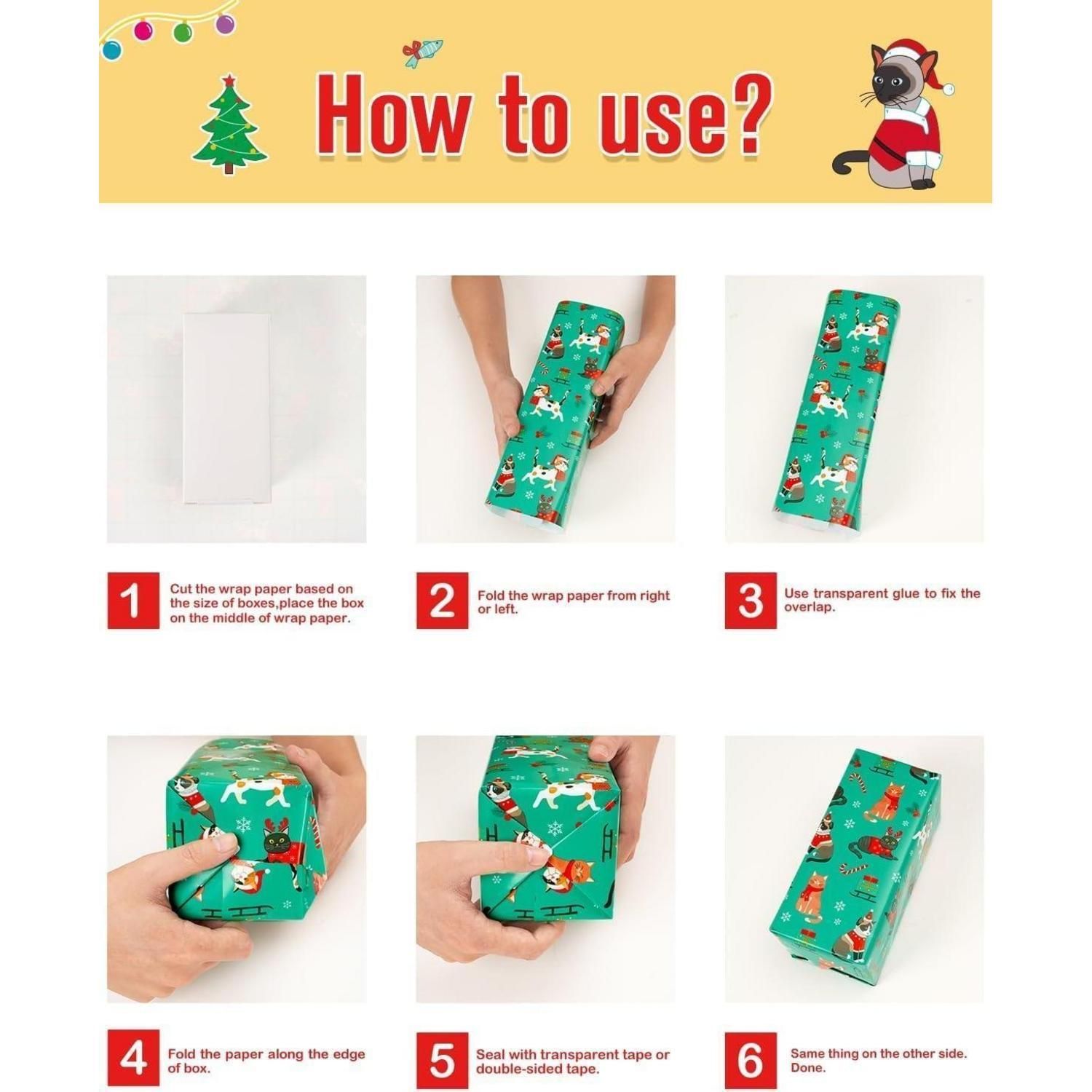 How to use?

1 Cut the wrap paper based on the size of boxes,place the box on the middle of wrap paper.

2 Fold the wrap paper from right or left.

3 Use transparent glue to fix the overlap.

4 Fold the paper along the edge of box.

5 Seal with transparent tape or double-sided tape.

6 Same thing on the other side. Done.