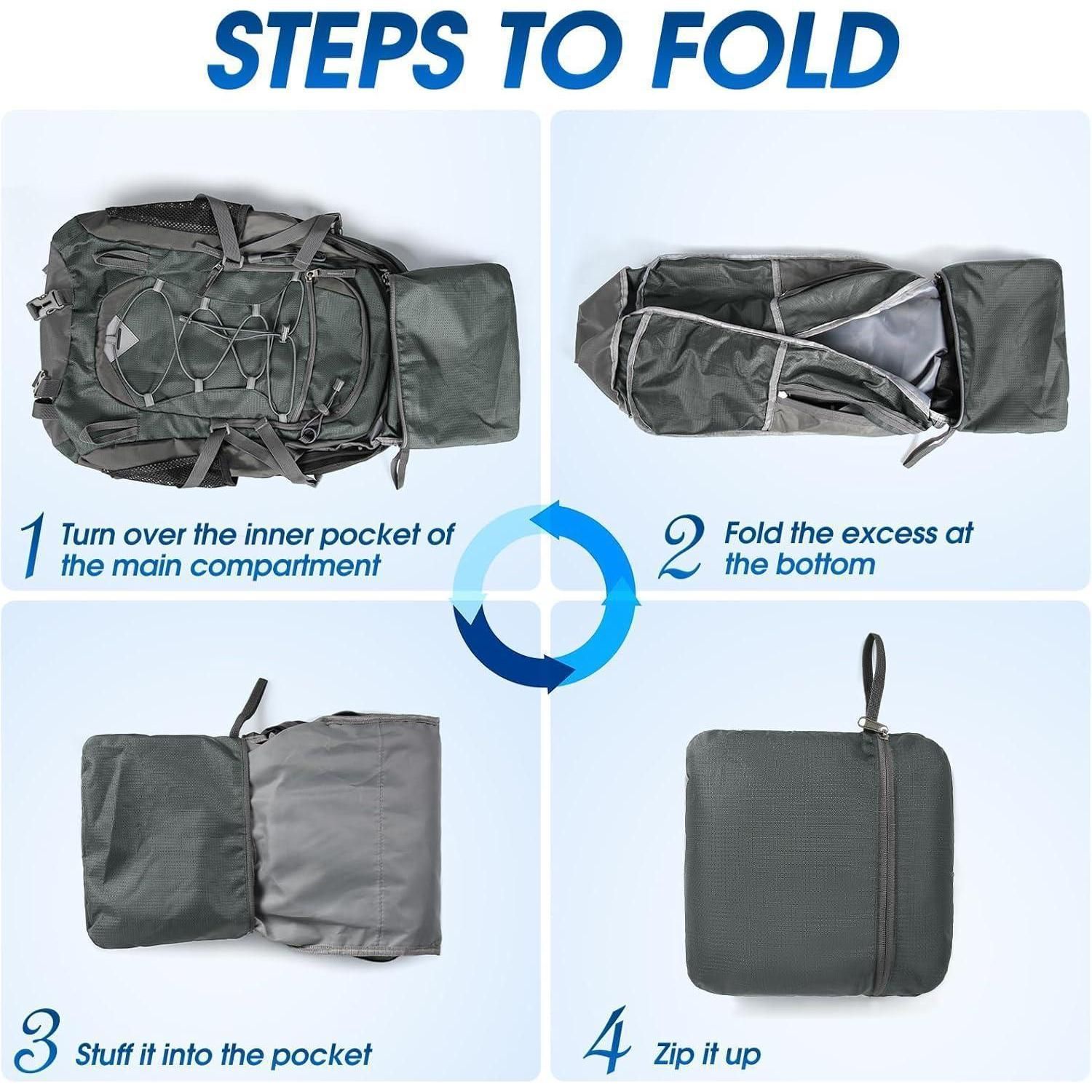 STEPS TO FOLD

1 Turn over the inner pocket of the main compartment

2 Fold the excess at the bottom

3 Stuff it into the pocket

4 Zip it up