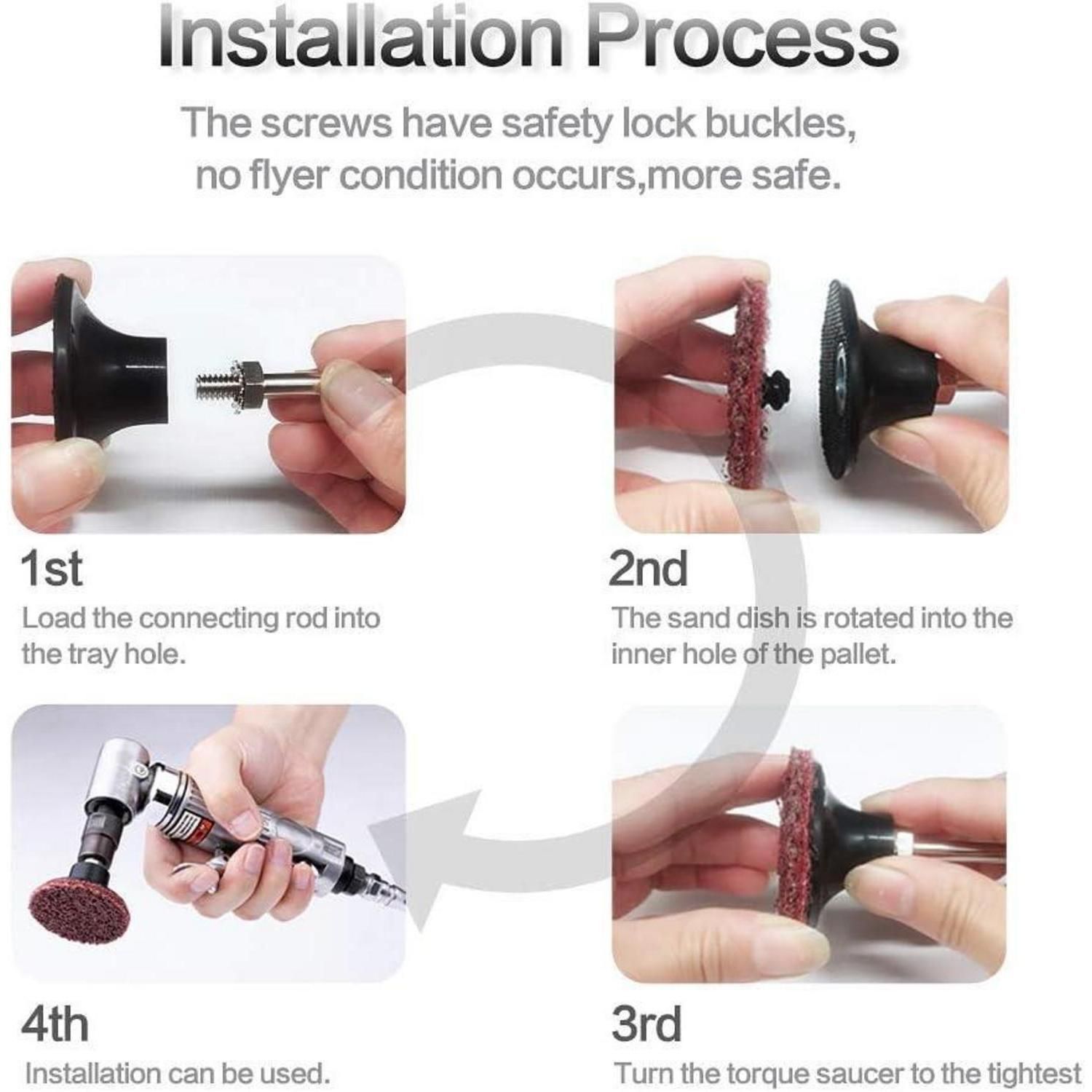 Installation Process

The screws have safety lock buckles, no flyer condition occurs,more safe.

1st
Load the connecting rod into the tray hole.

2nd
The sand dish is rotated into the inner hole of the pallet.

4th
Installation can be used.

3rd
Turn the torque saucer to the tightest