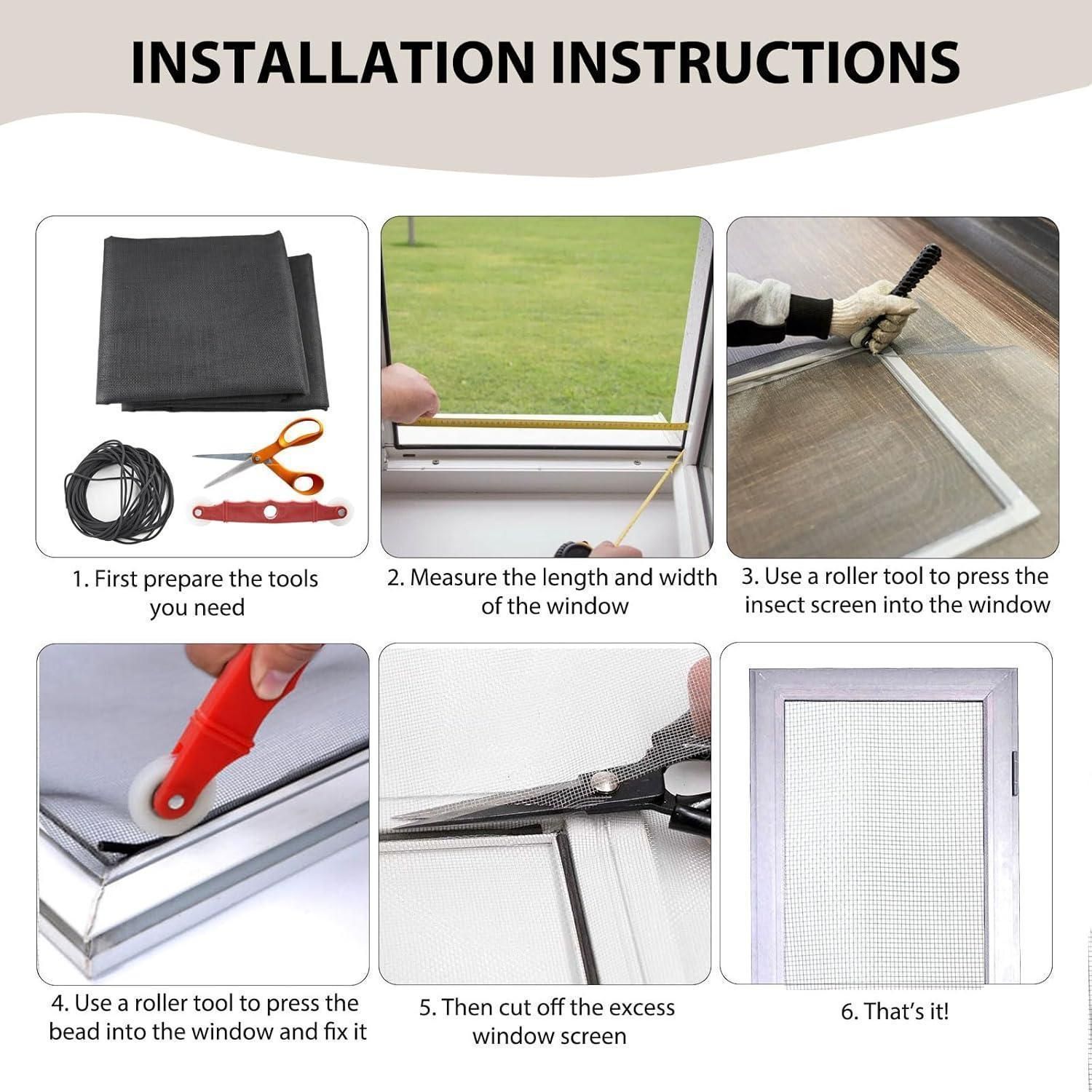 INSTALLATION INSTRUCTIONS

1. First prepare the tools you need

2. Measure the length and width of the window

3. Use a roller tool to press the insect screen into the window

4. Use a roller tool to press the bead into the window and fix it

5. Then cut off the excess window screen

6. That's it!