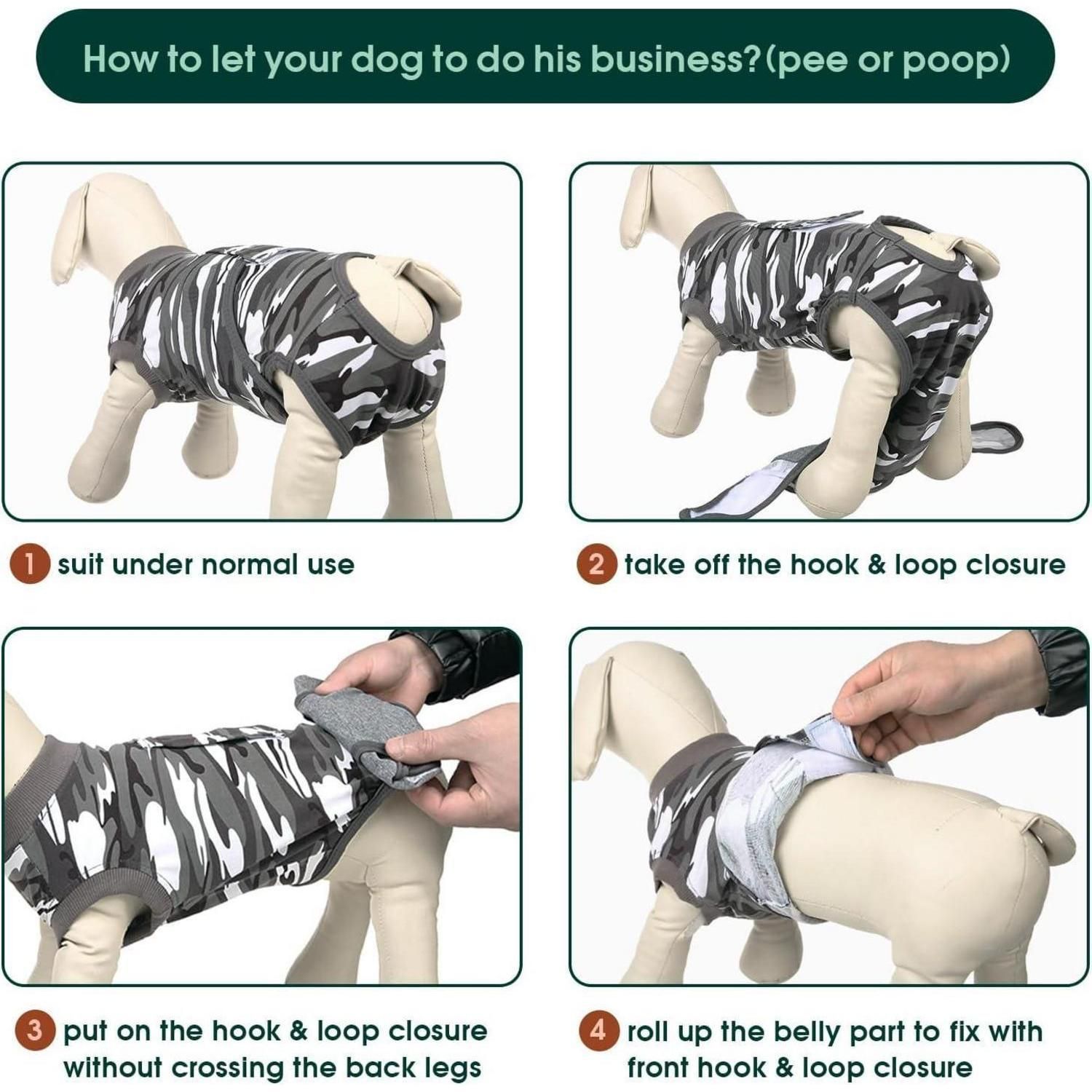 How to let your dog to do his business?(pee or poop)

1 suit under normal use

2 take off the hook & loop closure

3 put on the hook & loop closure without crossing the back legs

4 roll up the belly part to fix with front hook & loop closure